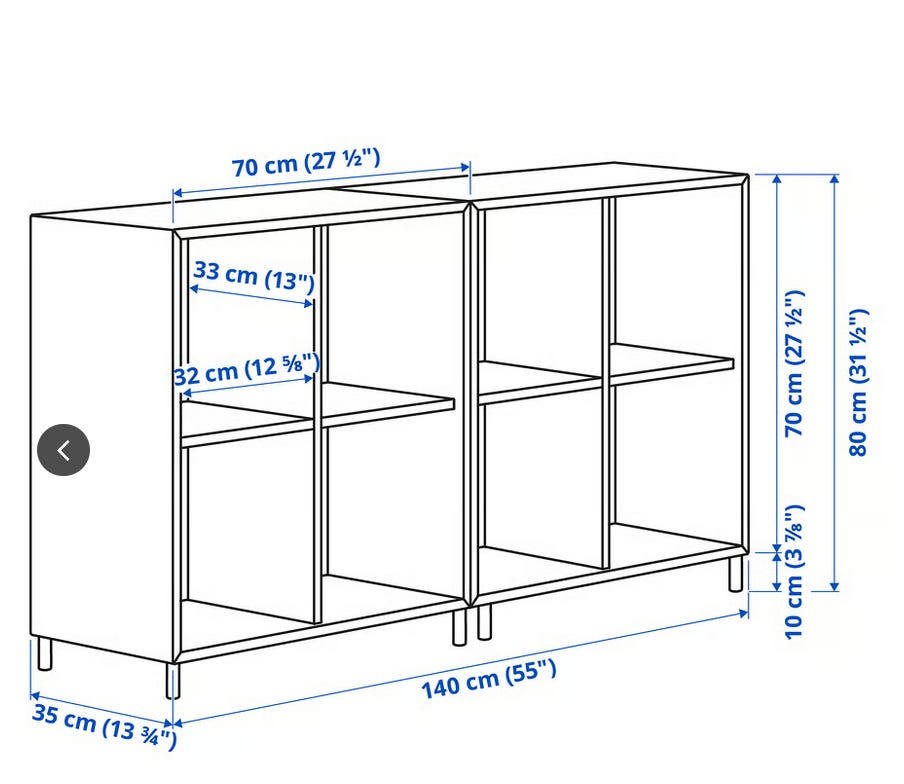 70 cm (27 ½")

33 cm (13")

32 cm (12 ⅝")

70 cm (27 ½")

80 cm (31 ½")

10 cm (3 ⅞")

140 cm (55")

35 cm (13 ¾")