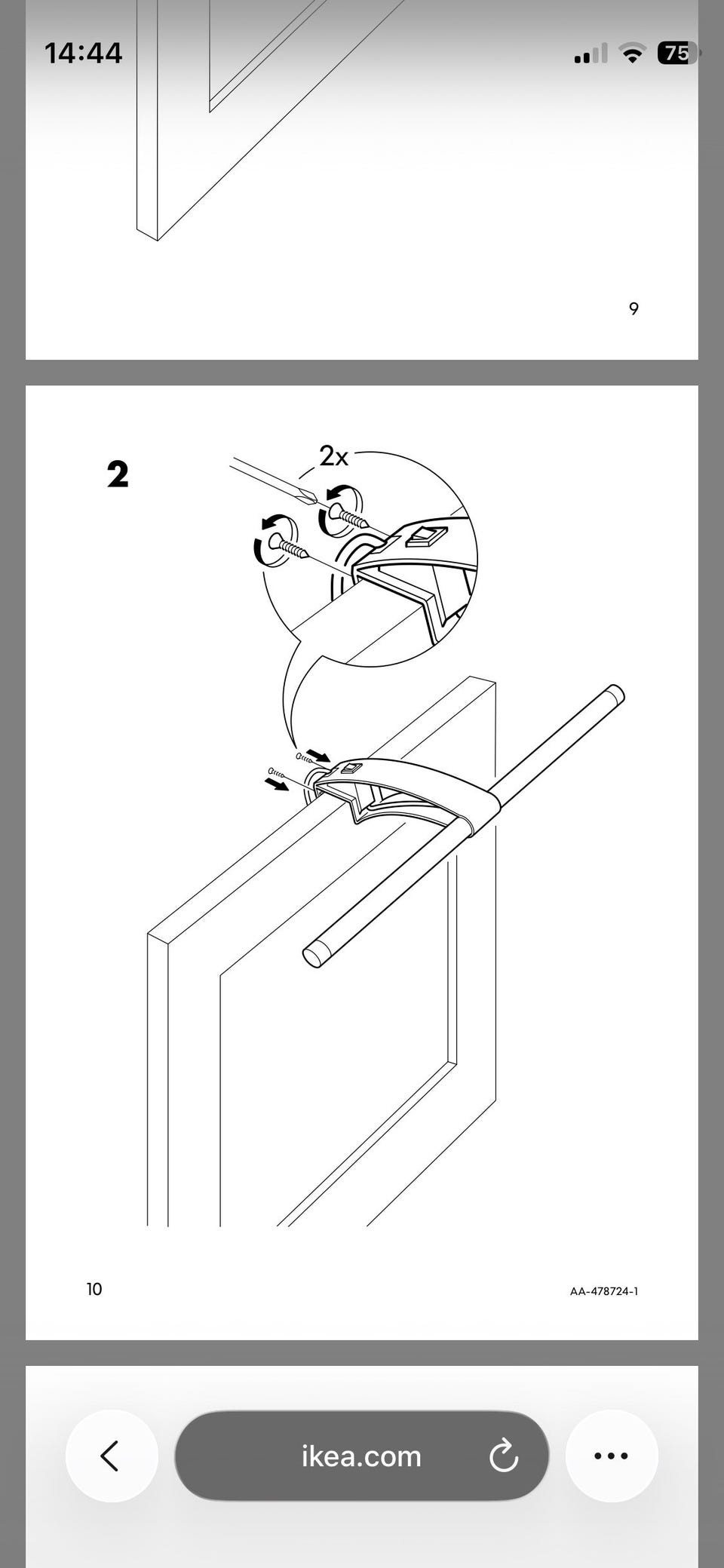 14:44

75

9

2

2x

10

AA-478724-1

ikea.com