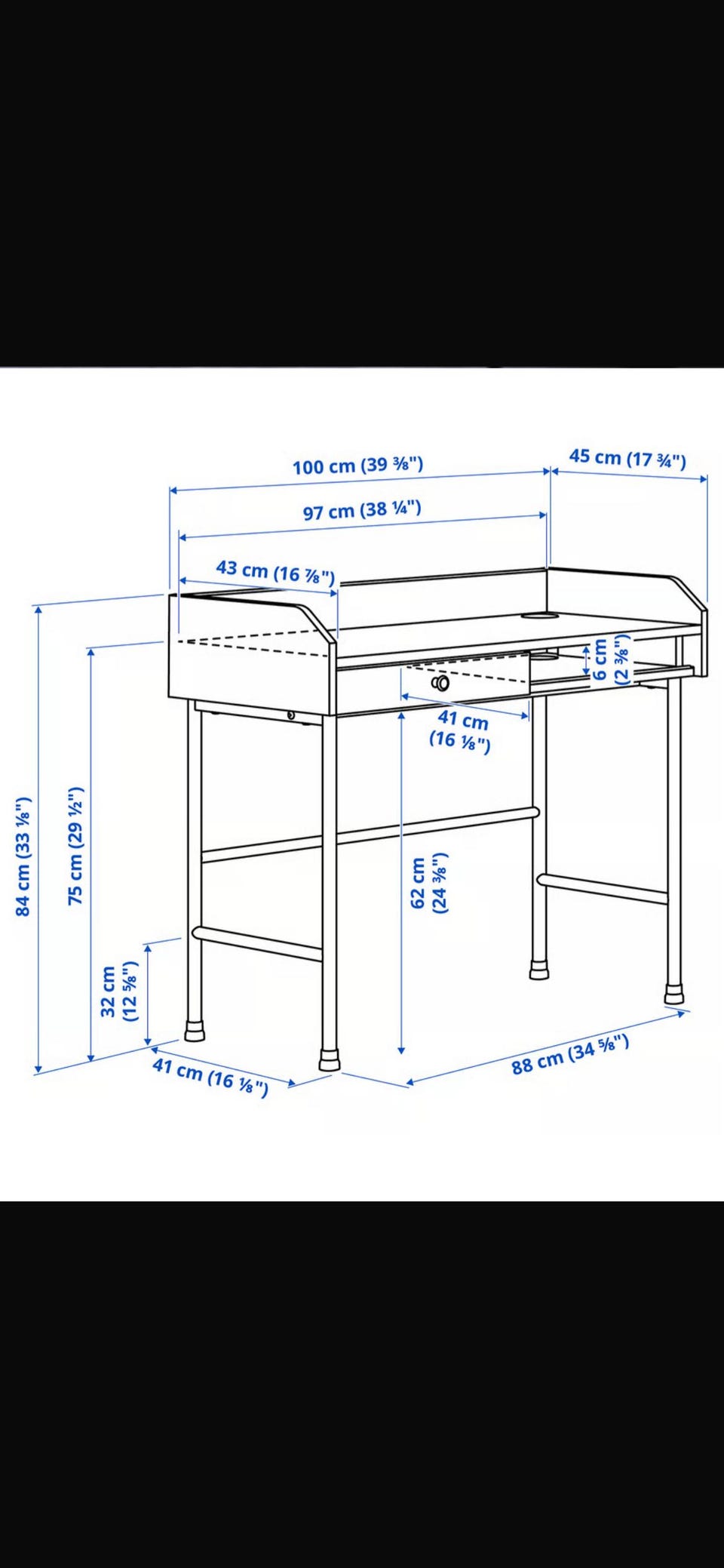 100 cm (39 ⅜")

45 cm (17 ¾")

97 cm (38 ¼")

43 cm (16 ⅞")

6 cm (2 ⅜")

41 cm (16 ⅛")

84 cm (33 ⅛")

75 cm (29 ½")

62 cm (24 ⅜")

32 cm (12 ⅝")

41 cm (16 ⅛")

88 cm (34 ⅝")