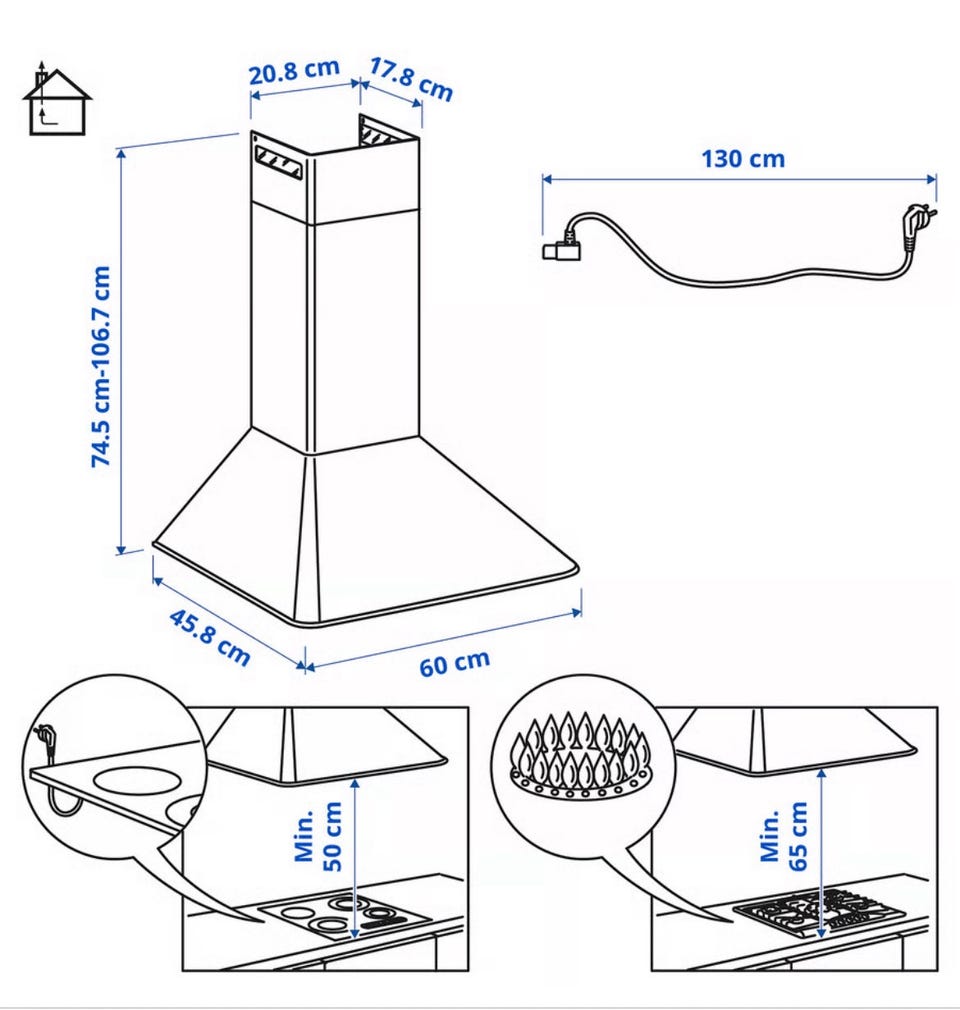 20.8 cm
17.8 cm
130 cm
74.5 cm-106.7 cm
45.8 cm
60 cm
Min. 50 cm
Min. 65 cm