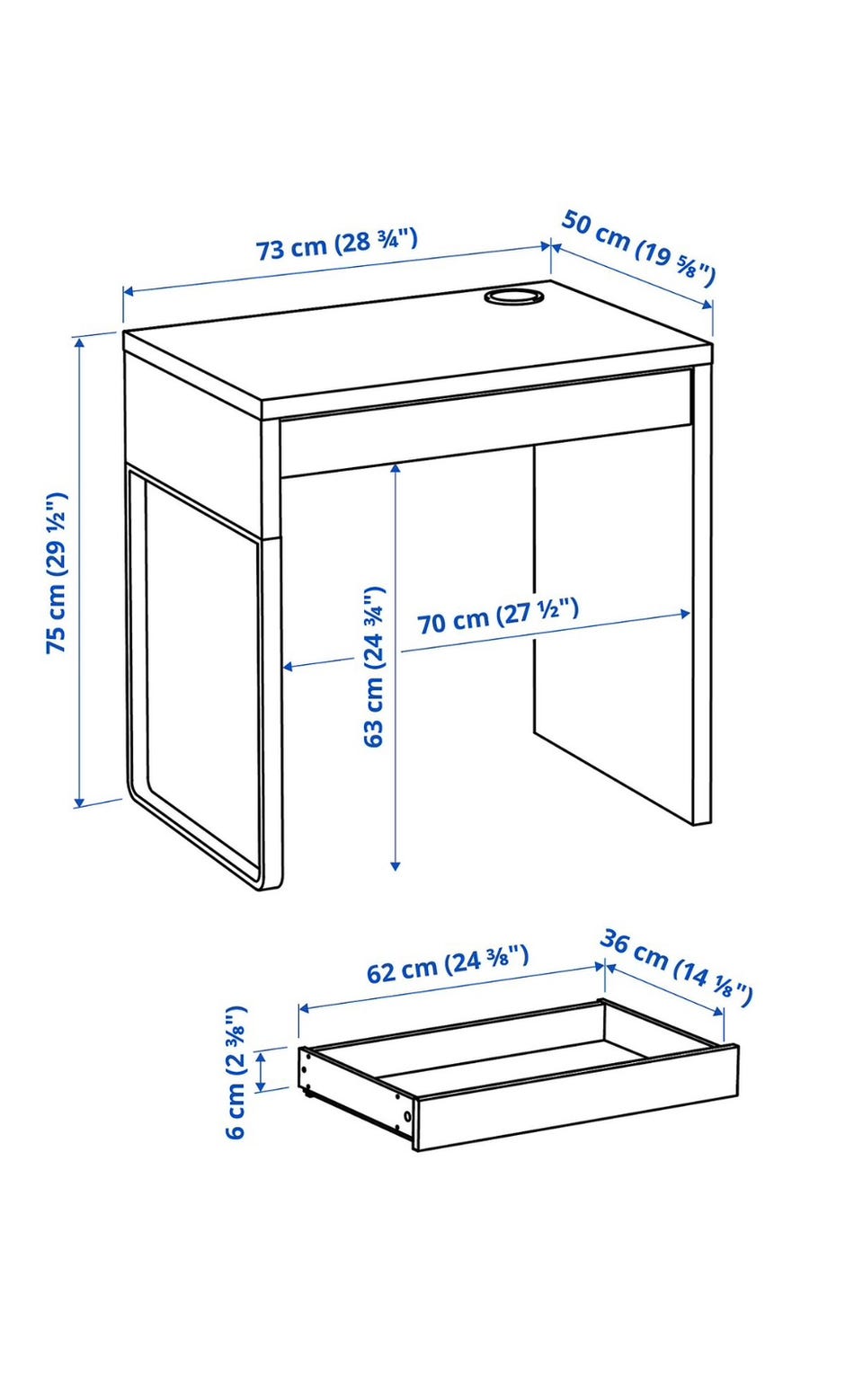 73 cm (28 ¾")

50 cm (19 ⅝")

75 cm (29 ½")

63 cm (24 ¾")

70 cm (27 ½")

62 cm (24 ⅜")

36 cm (14 ⅛")

6 cm (2 ⅜")