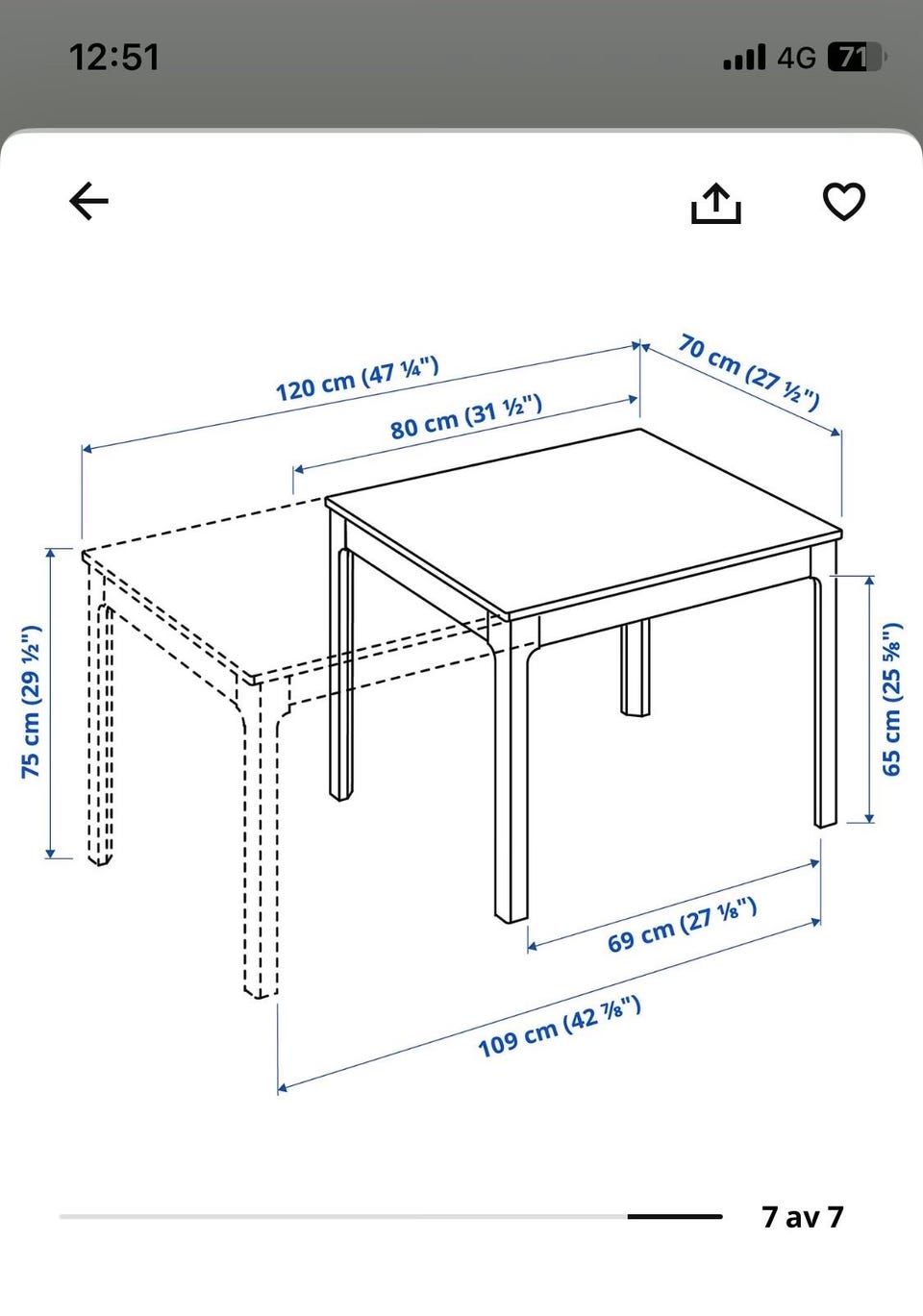 12:51

4G 71

120 cm (47 ¼")

80 cm (31 ½")

70 cm (27 ½")

75 cm (29 ½")

65 cm (25 ⅝")

69 cm (27 ⅛")

109 cm (42 ⅞")

7 av 7