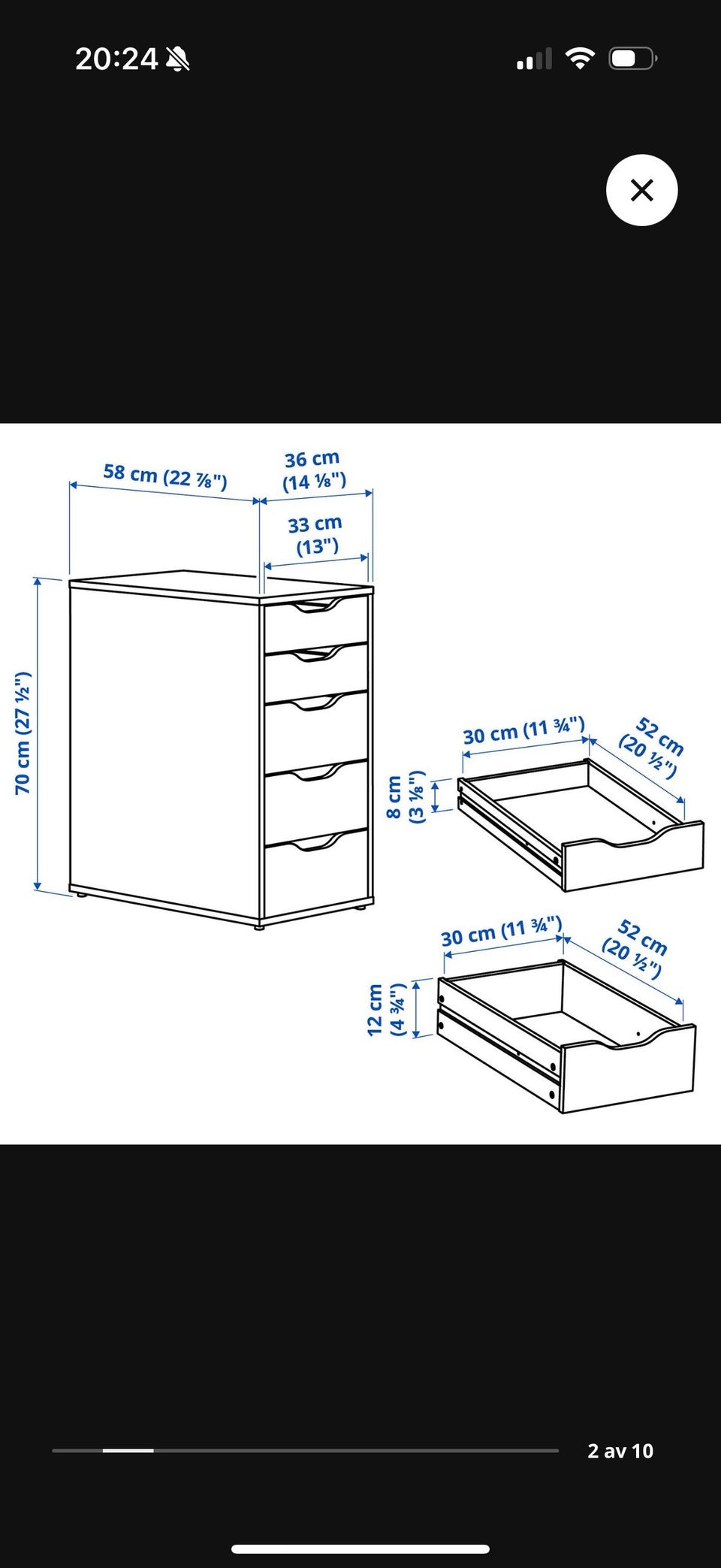 20:24

58 cm (22 ⅞")

36 cm (14 ⅛")

33 cm (13")

70 cm (27 ½")

30 cm (11 ¾")

52 cm (20 ½")

8 cm (3 ⅛")

30 cm (11 ¾")

52 cm (20 ½")

12 cm (4 ¾")

2 av 10