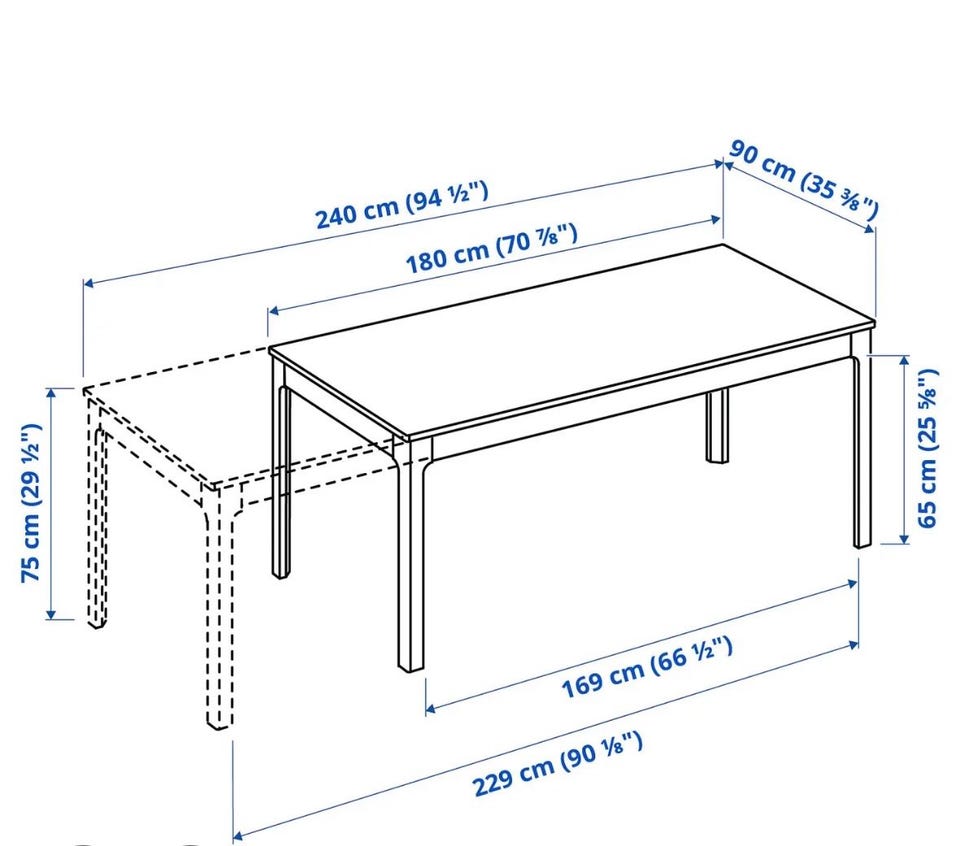 240 cm (94 ½")
90 cm (35 ⅜")
180 cm (70 ⅞")
75 cm (29 ½")
65 cm (25 ⅝")
169 cm (66 ½")
229 cm (90 ⅛")