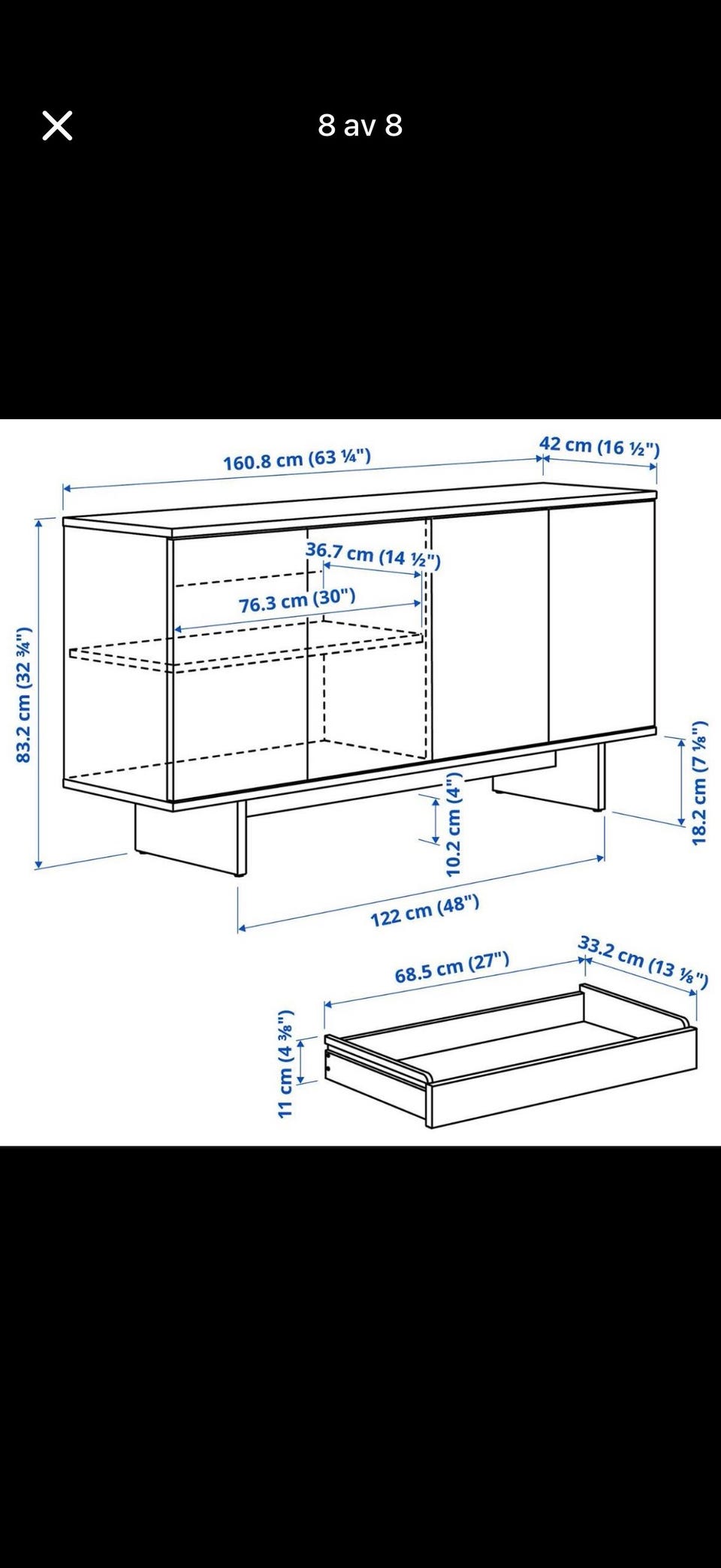 8 av 8

160.8 cm (63 ¼")

42 cm (16 ½")

36.7 cm (14 ½")

76.3 cm (30")

83.2 cm (32 ¾")

18.2 cm (7 ⅛")

10.2 cm (4")

122 cm (48")

68.5 cm (27")

33.2 cm (13 ⅛")

11 cm (4 ⅜")