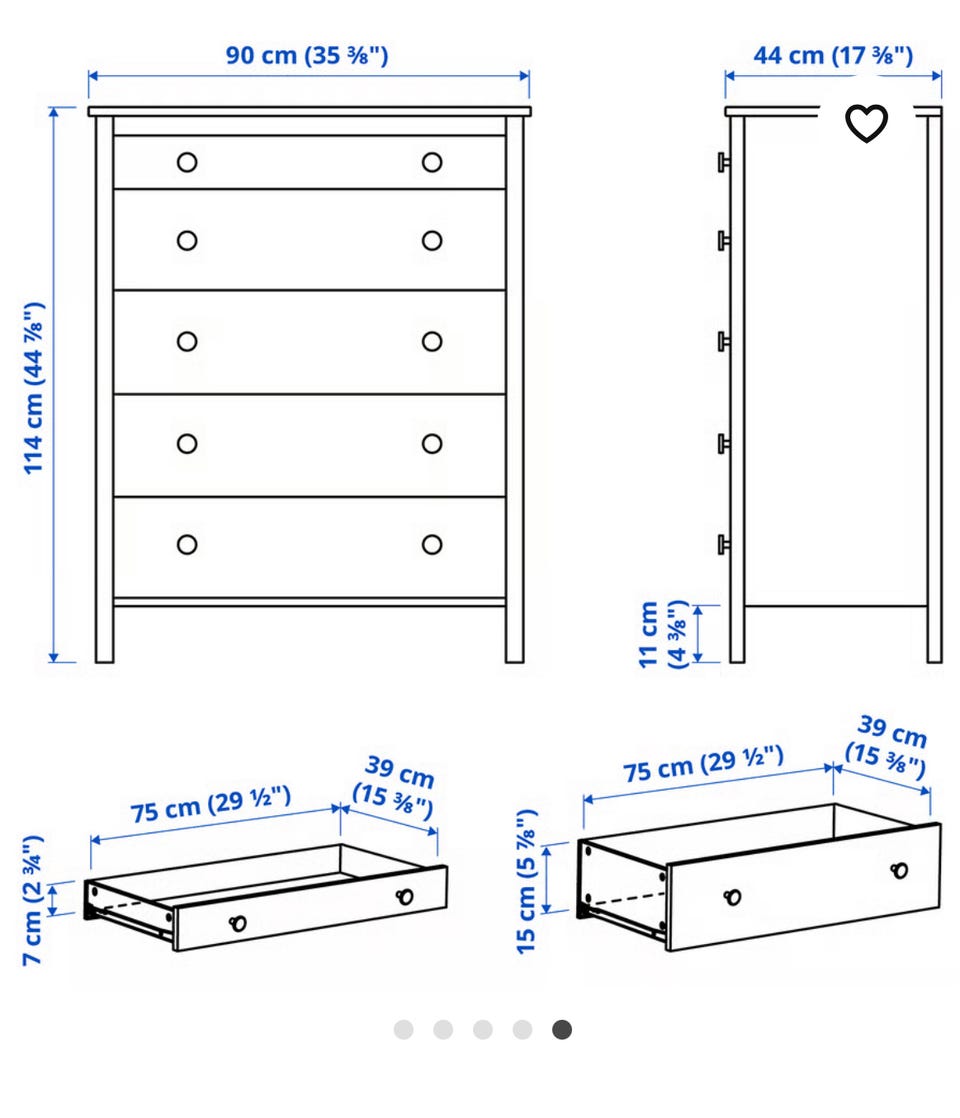 90 cm (35 ⅜")

44 cm (17 ⅜")

114 cm (44 ⅞")

11 cm (4 ⅜")

75 cm (29 ½")

39 cm (15 ⅜")

7 cm (2 ¾")

75 cm (29 ½")

39 cm (15 ⅜")

15 cm (5 ⅞")