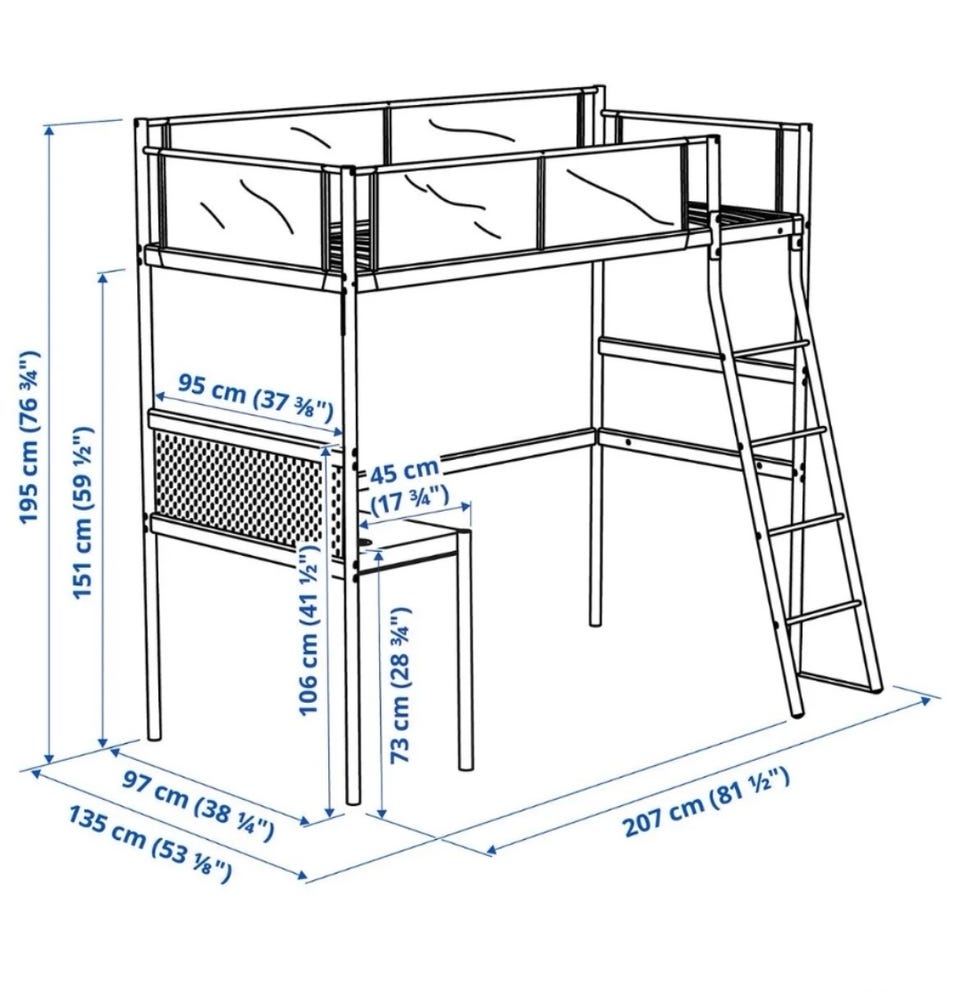 195 cm (76 ¾")

151 cm (59 ½")

95 cm (37 ⅜")

45 cm (17 ¾")

106 cm (41 ½")

73 cm (28 ¾")

97 cm (38 ¼")

135 cm (53 ⅛")

207 cm (81 ½")