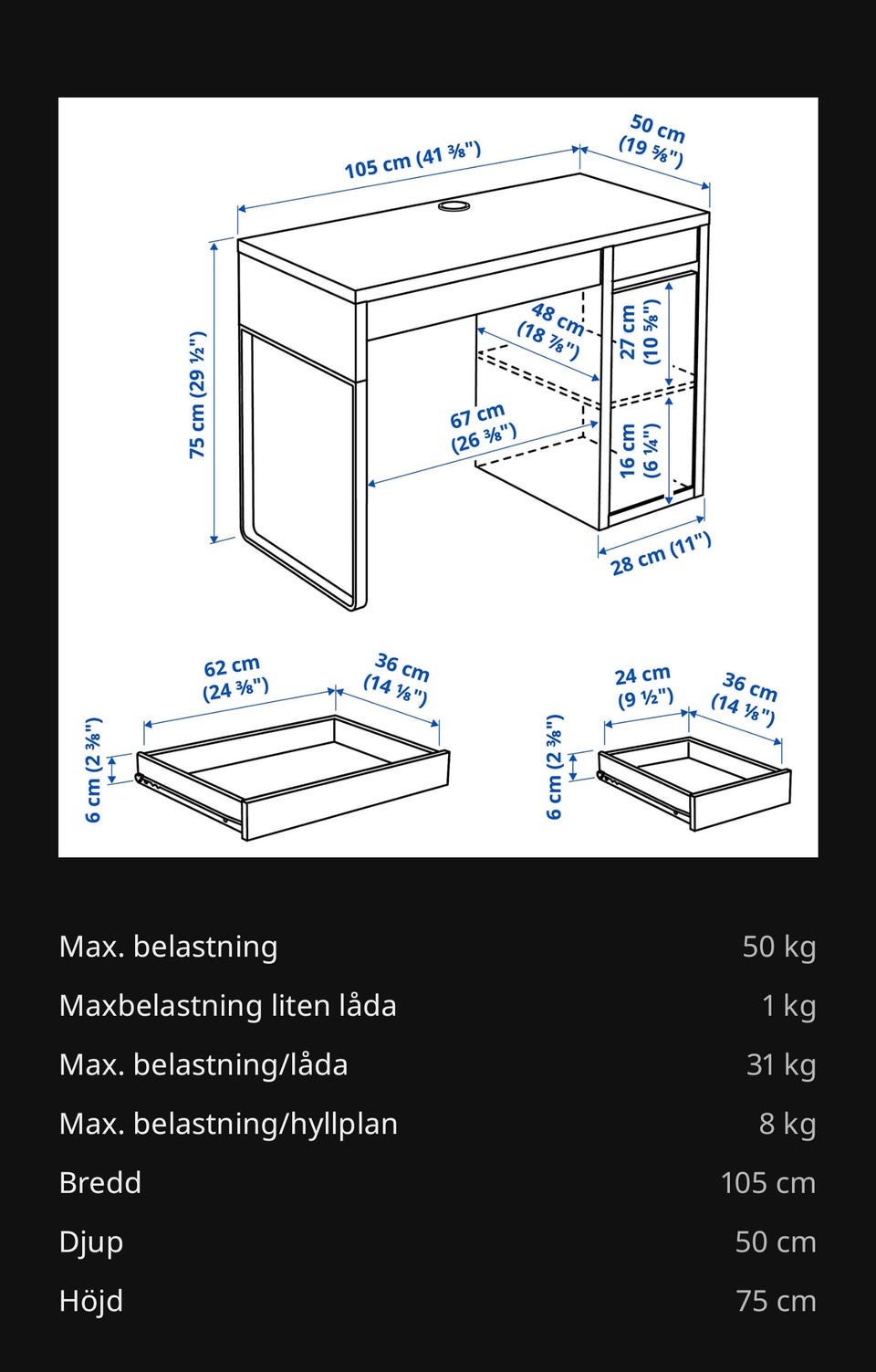 105 cm (41 ⅜")
50 cm (19 ⅝")
75 cm (29 ½")
48 cm (18 ⅞")
27 cm (10 ⅝")
67 cm (26 ⅜")
16 cm (6 ¼")
28 cm (11")
62 cm (24 ⅜")
36 cm (14 ⅛")
6 cm (2 ⅜")
24 cm (9 ½")
36 cm (14 ⅛")
6 cm (2 ⅜")

| | |
|---|---|
| Max. belastning | 50 kg |
| Maxbelastning liten låda | 1 kg |
| Max. belastning/låda | 31 kg |
| Max. belastning/hyllplan | 8 kg |
| Bredd | 105 cm |
| Djup | 50 cm |
| Höjd | 75 cm |