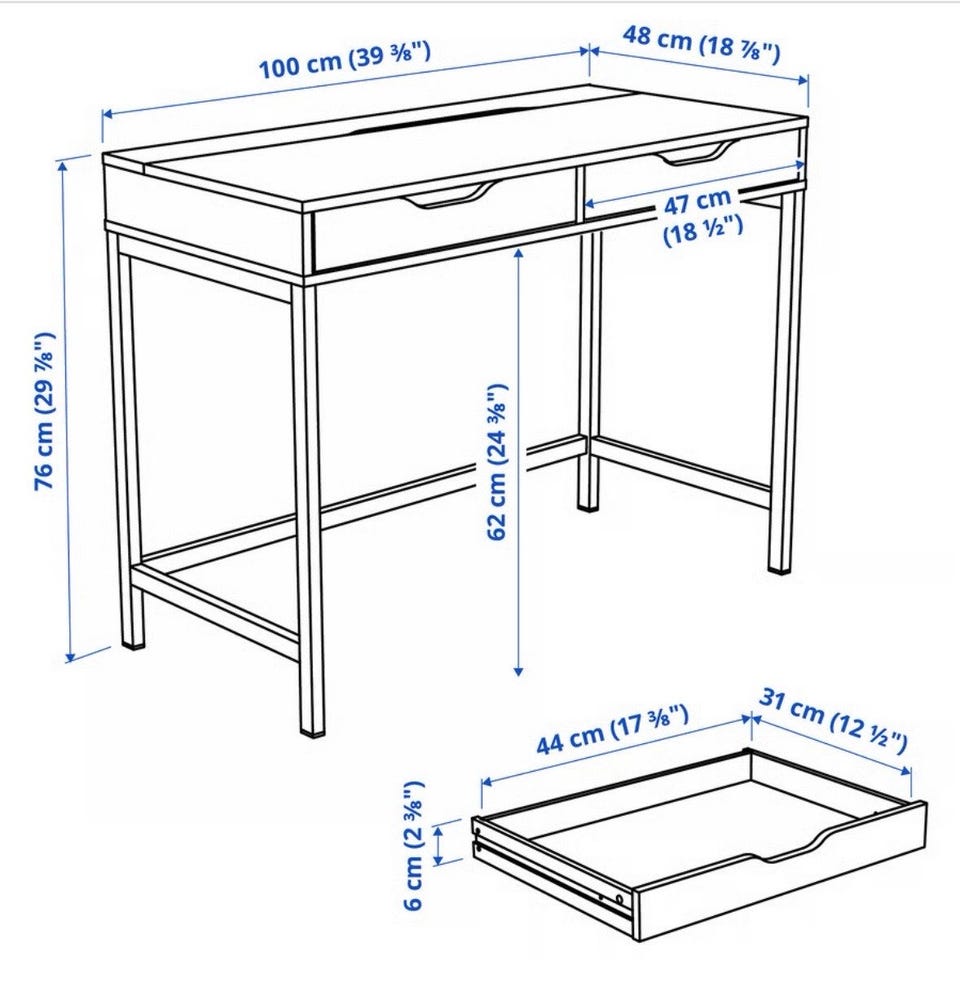 100 cm (39 ⅜")
48 cm (18 ⅞")
47 cm (18 ½")
76 cm (29 ⅞")
62 cm (24 ⅜")
44 cm (17 ⅜")
31 cm (12 ½")
6 cm (2 ⅜")