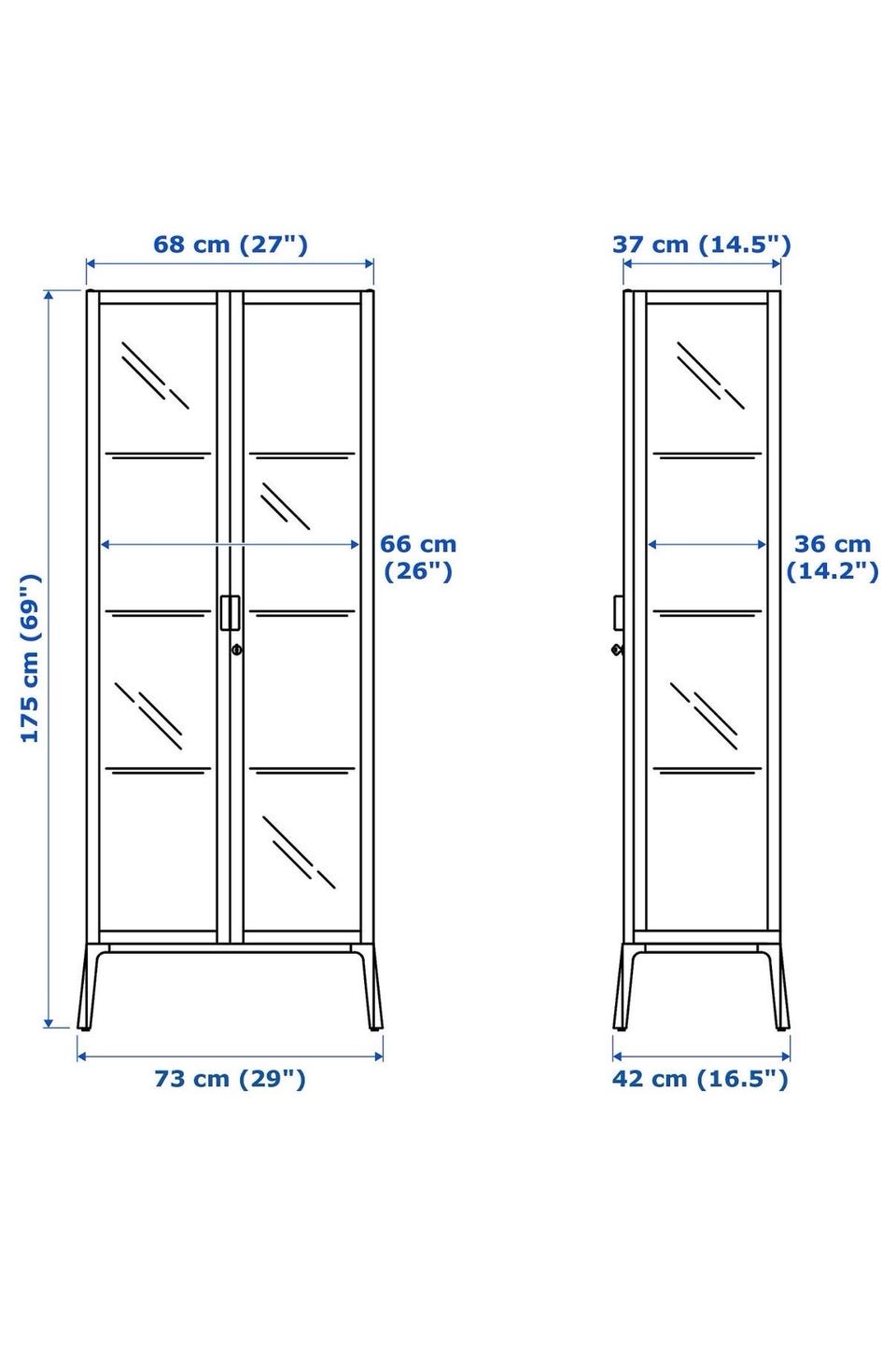 68 cm (27")

37 cm (14.5")

175 cm (69")

66 cm (26")

36 cm (14.2")

73 cm (29")

42 cm (16.5")