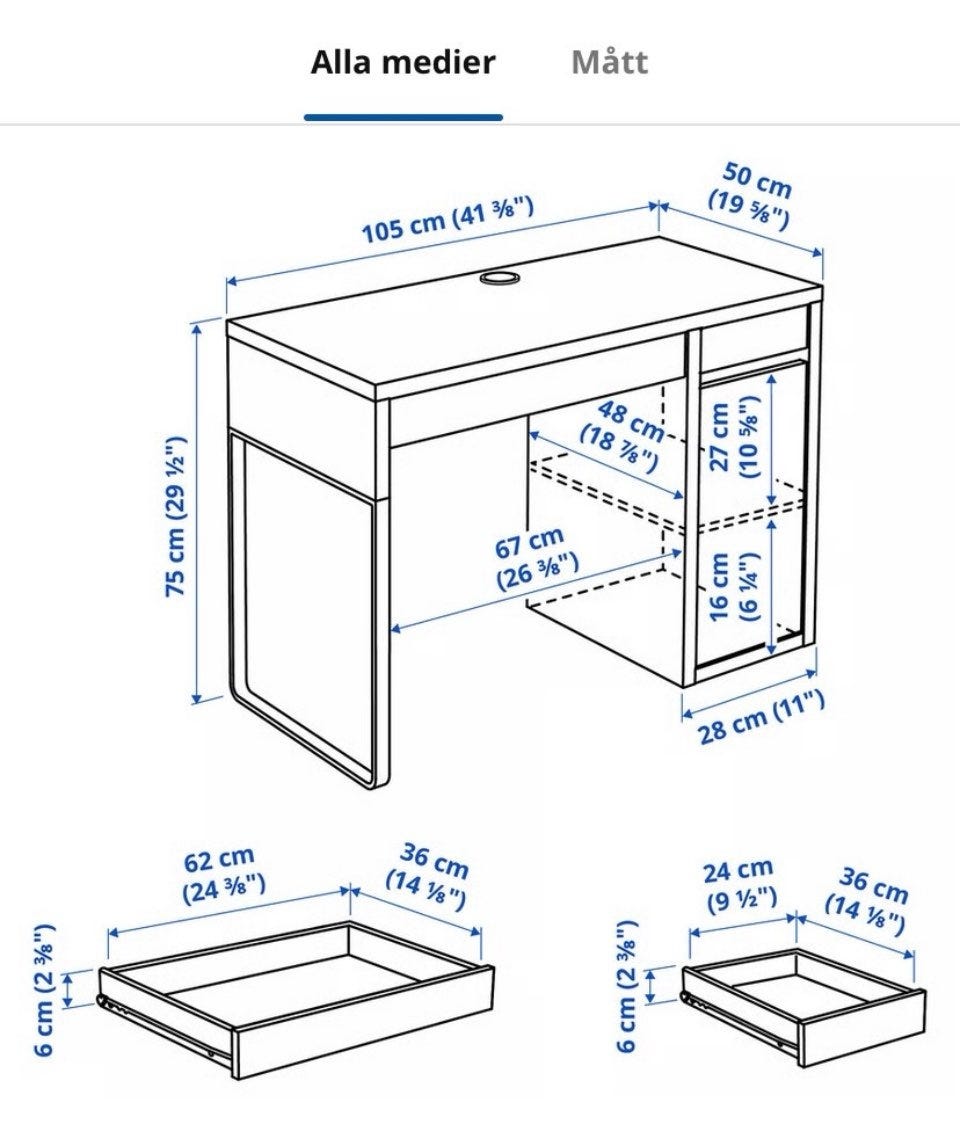 Alla medier Mått

105 cm (41 ⅜")

50 cm (19 ⅝")

75 cm (29 ½")

48 cm (18 ⅞")

27 cm (10 ⅝")

67 cm (26 ⅜")

16 cm (6 ¼")

28 cm (11")

62 cm (24 ⅜")

36 cm (14 ⅛")

6 cm (2 ⅜")

24 cm (9 ½")

36 cm (14 ⅛")

6 cm (2 ⅜")