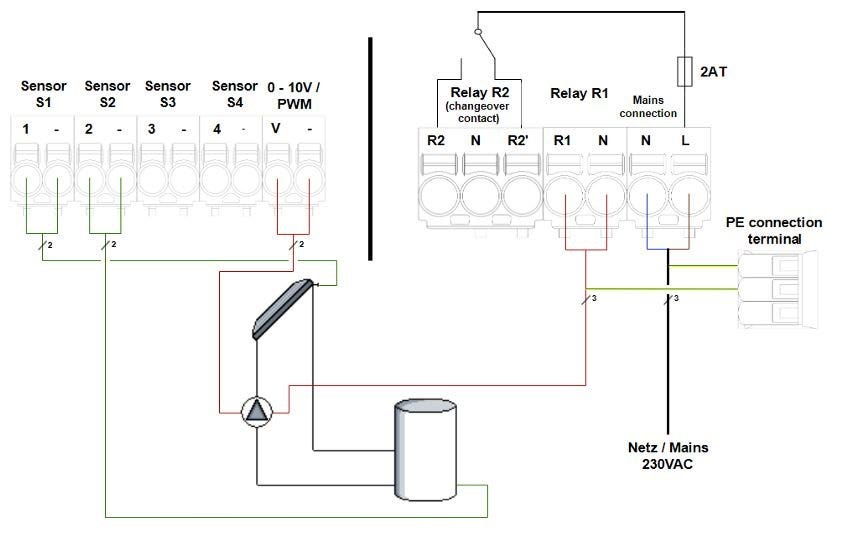 Sensor S1

Sensor S2

Sensor S3

Sensor S4

0 - 10V / PWM

1 -

2 -

3 -

4 -

V -

2

2

2

2AT

Relay R2
(changeover contact)

Relay R1

Mains connection

R2 N R2'

R1 N

N L

PE connection terminal

3

3

Netz / Mains
230VAC