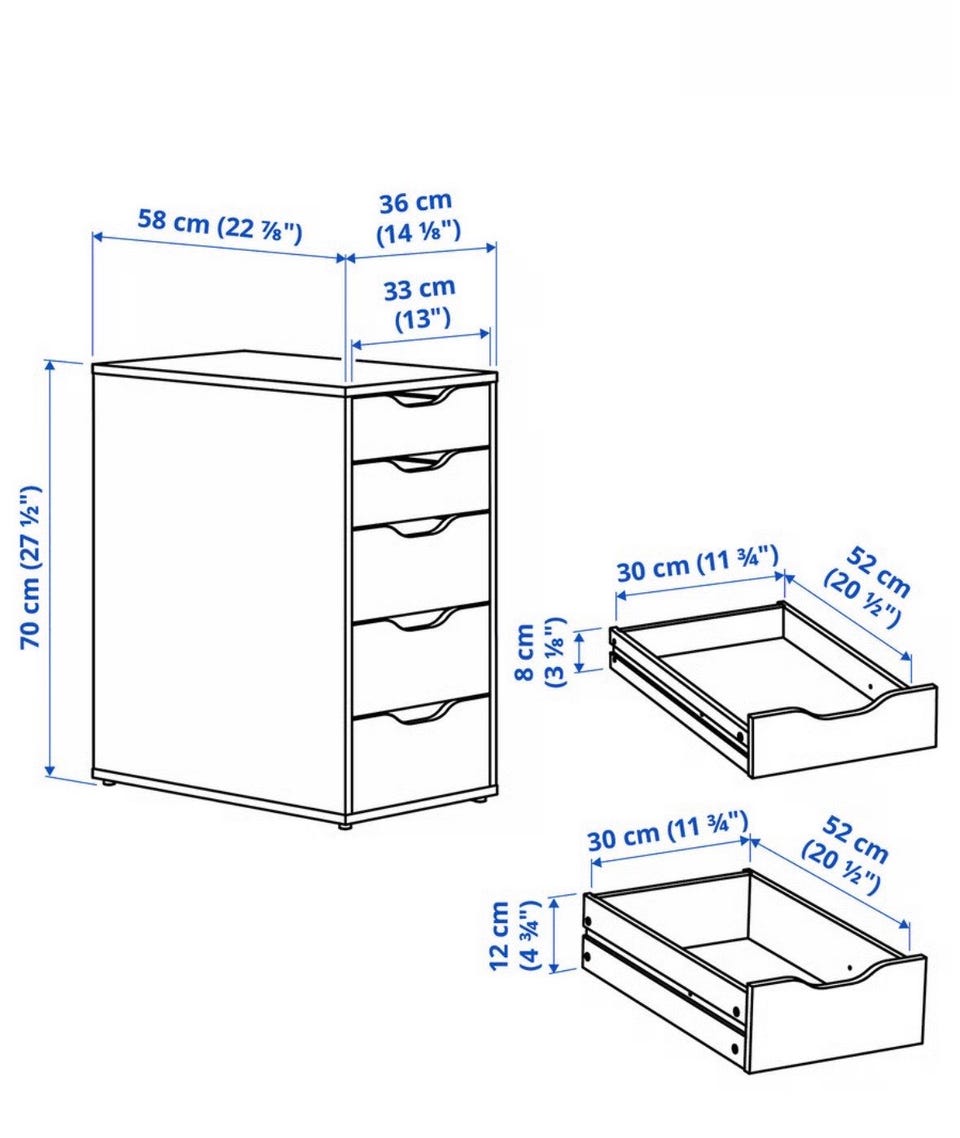 58 cm (22 ⅞")

36 cm (14 ⅛")

33 cm (13")

70 cm (27 ½")

30 cm (11 ¾")

52 cm (20 ½")

8 cm (3 ⅛")

30 cm (11 ¾")

52 cm (20 ½")

12 cm (4 ¾")