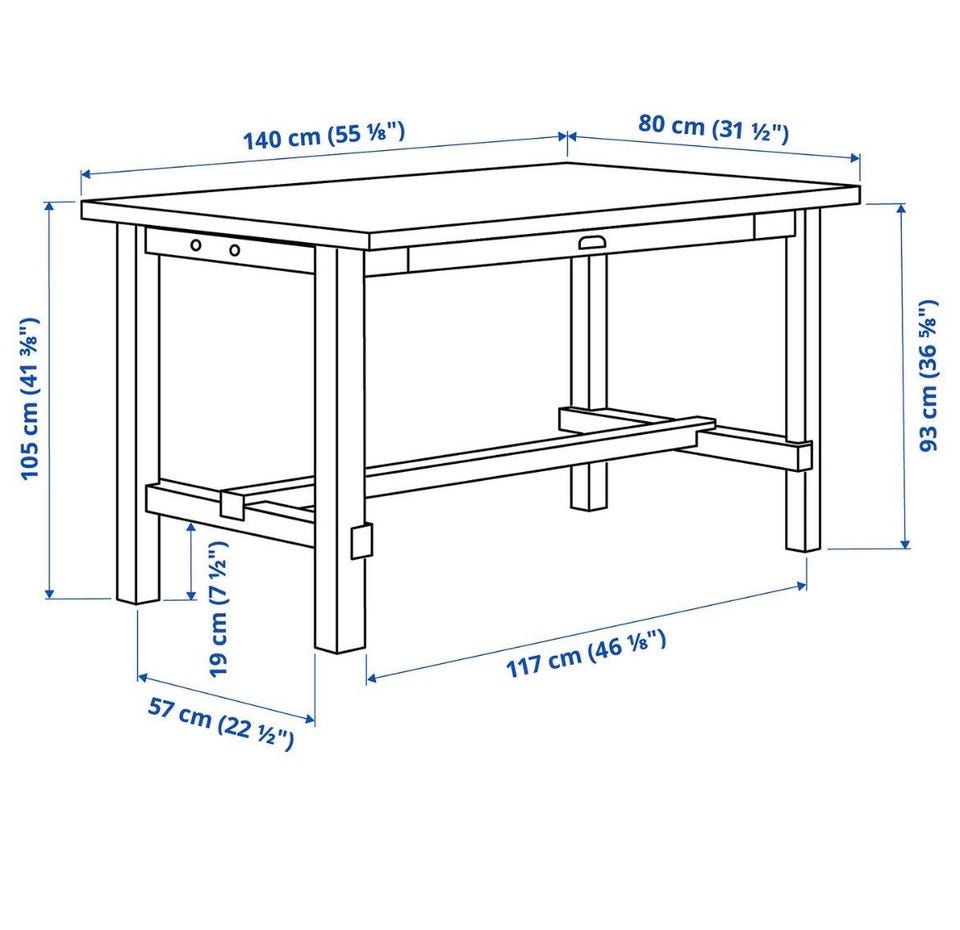 140 cm (55 ⅛")
80 cm (31 ½")
105 cm (41 ⅜")
93 cm (36 ⅝")
19 cm (7 ½")
117 cm (46 ⅛")
57 cm (22 ½")