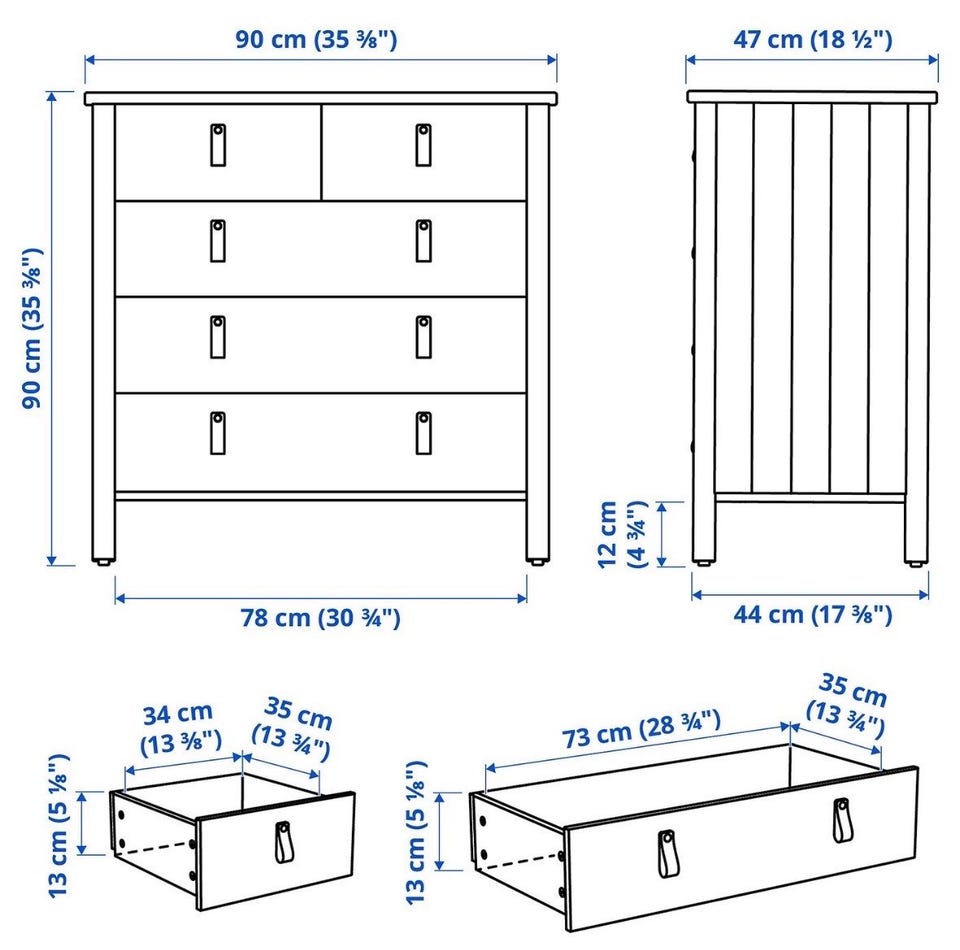 90 cm (35 ⅜")

47 cm (18 ½")

90 cm (35 ⅜")

12 cm (4 ¾")

78 cm (30 ¾")

44 cm (17 ⅜")

34 cm (13 ⅜")

35 cm (13 ¾")

13 cm (5 ⅛")

73 cm (28 ¾")

35 cm (13 ¾")

13 cm (5 ⅛")