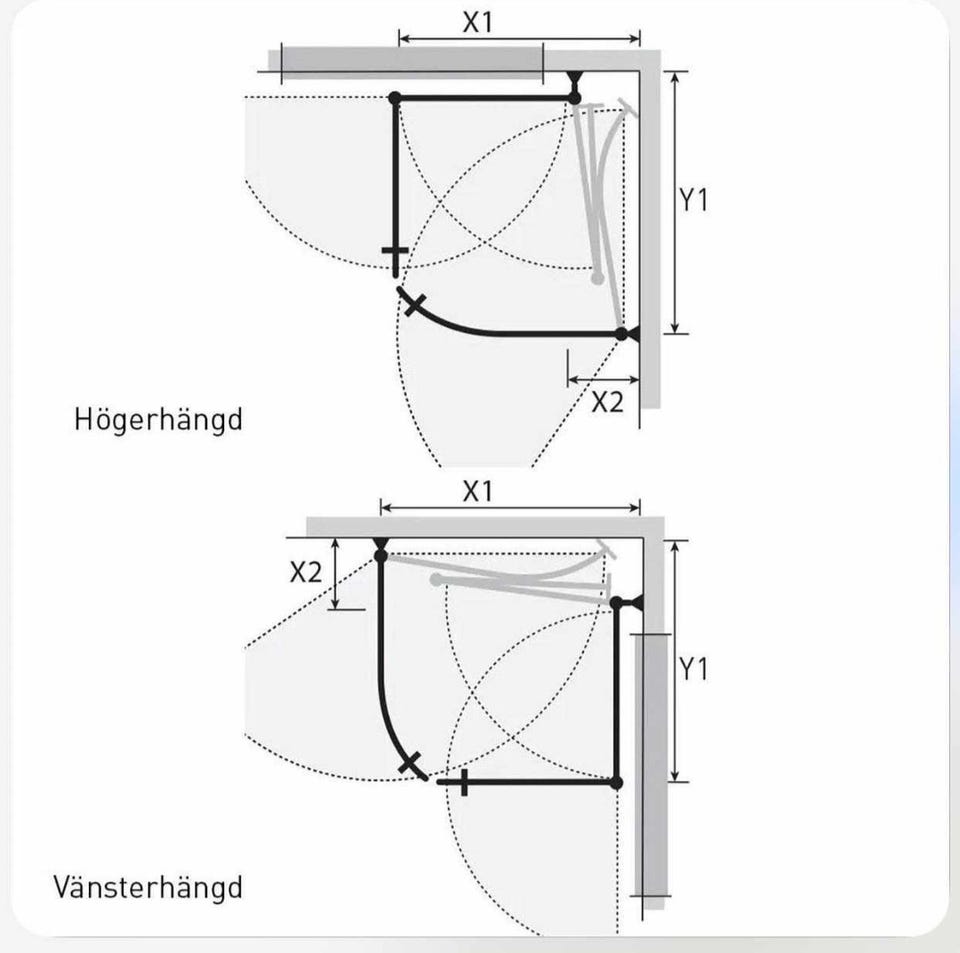 X1

Y1

X2

Högerhängd

X1

X2

Y1

Vänsterhängd