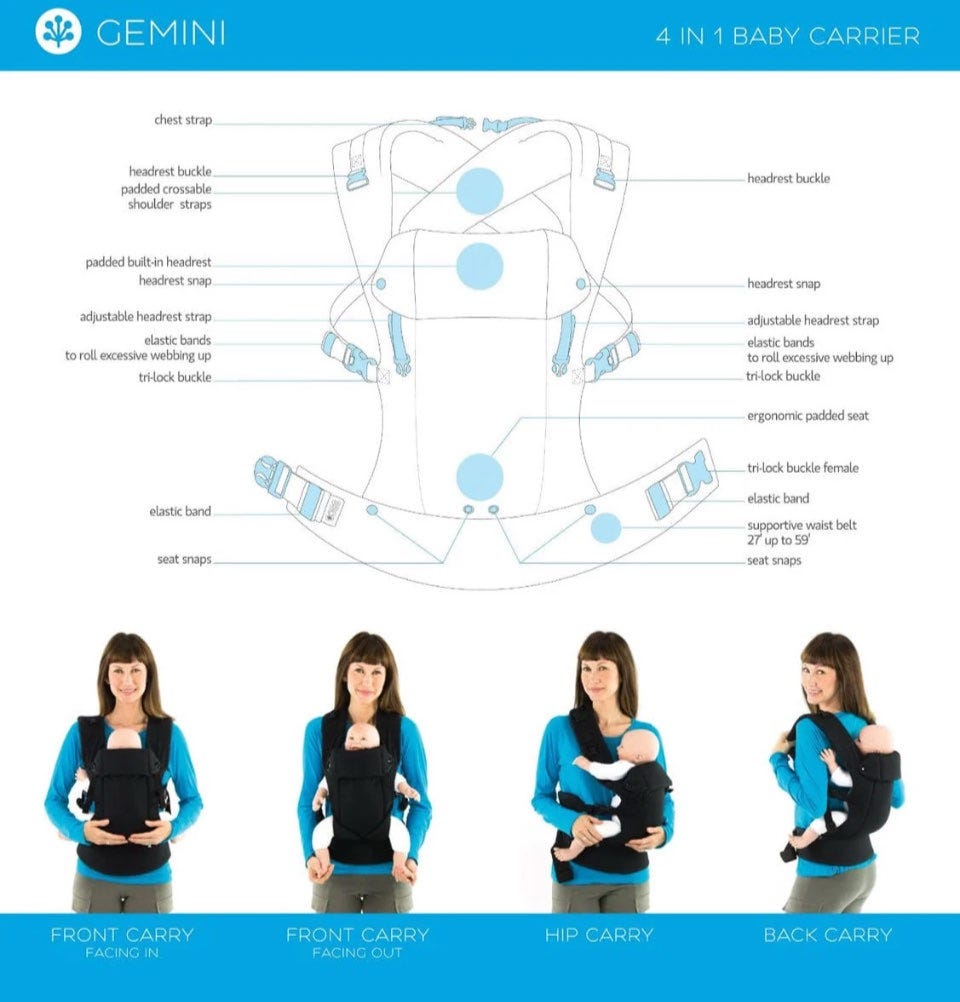 GEMINI

4 IN 1 BABY CARRIER

chest strap

headrest buckle

padded crossable shoulder straps

padded built-in headrest

headrest snap

adjustable headrest strap

elastic bands to roll excessive webbing up

tri-lock buckle

elastic band

seat snaps

headrest buckle

headrest snap

adjustable headrest strap

elastic bands to roll excessive webbing up

tri-lock buckle

ergonomic padded seat

tri-lock buckle female

elastic band

supportive waist belt 27' up to 59'

seat snaps

FRONT CARRY
FACING IN

FRONT CARRY
FACING OUT

HIP CARRY

BACK CARRY