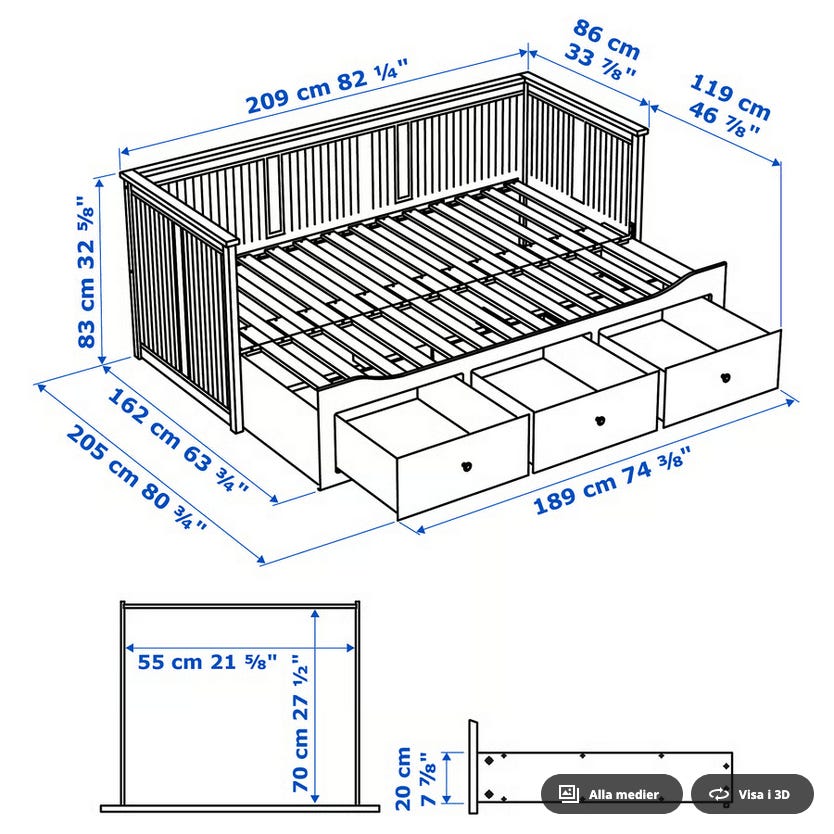 209 cm 82 ¼"
86 cm
33 ⅞"
119 cm
46 ⅞"
83 cm 32 ⅝"
162 cm 63 ¾"
205 cm 80 ¾"
189 cm 74 ⅜"
55 cm 21 ⅝"
70 cm 27 ½"
20 cm
7 ⅞"
Alla medier
Visa i 3D