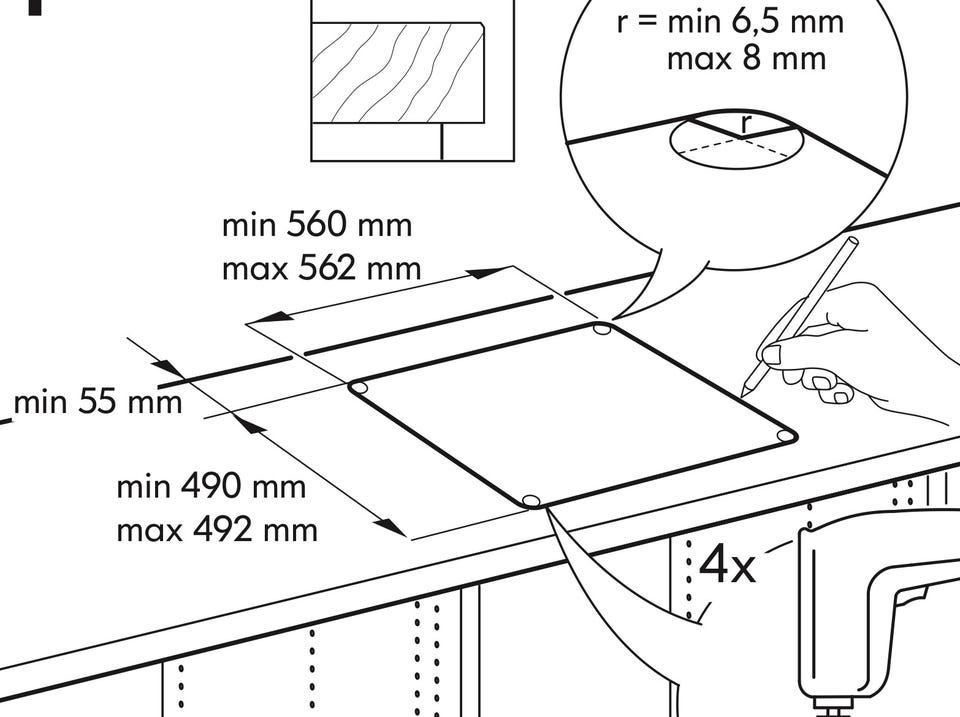 r = min 6,5 mm
max 8 mm

r

min 560 mm
max 562 mm

min 55 mm

min 490 mm
max 492 mm

4x