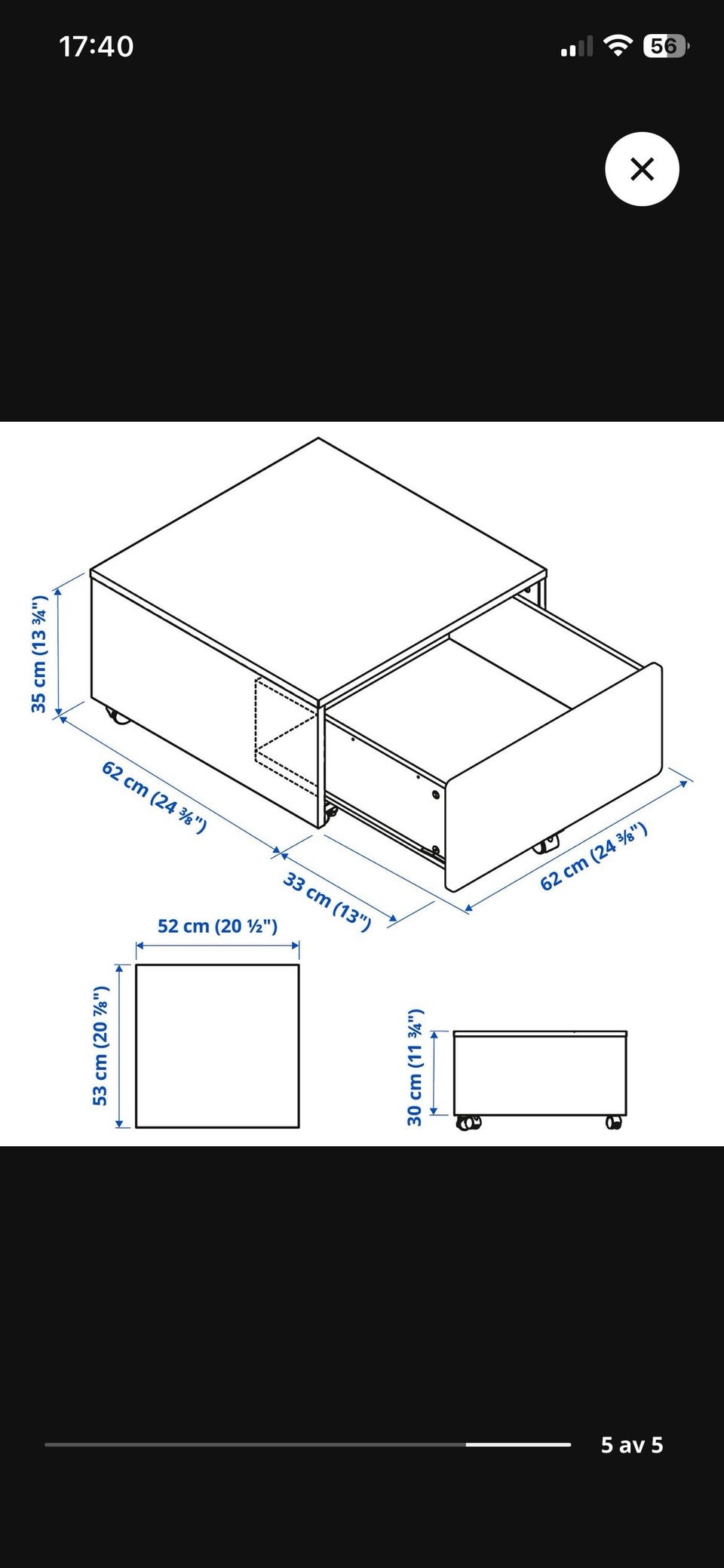 17:40

56

35 cm (13 ¾")

62 cm (24 ⅜")

33 cm (13")

62 cm (24 ⅜")

52 cm (20 ½")

53 cm (20 ⅞")

30 cm (11 ¾")

5 av 5