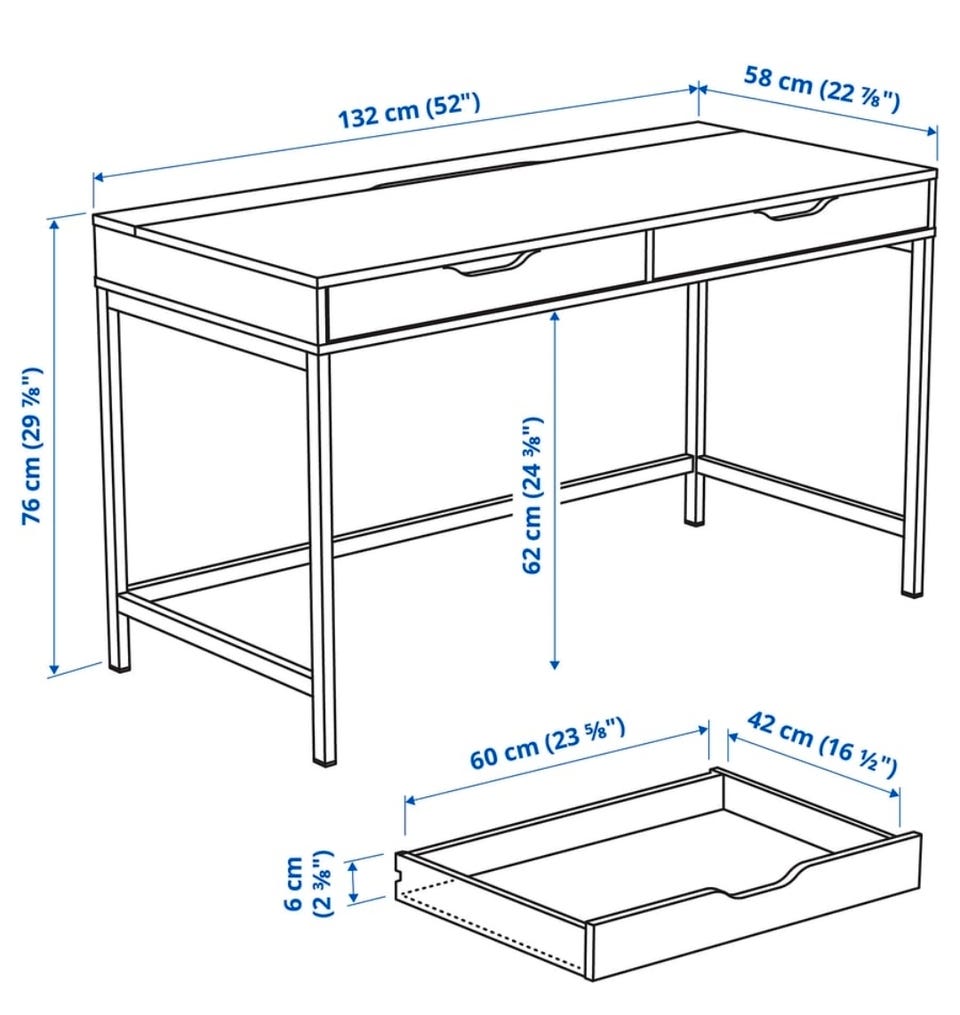 132 cm (52")

58 cm (22 ⅞")

76 cm (29 ⅞")

62 cm (24 ⅜")

60 cm (23 ⅝")

42 cm (16 ½")

6 cm (2 ⅜")