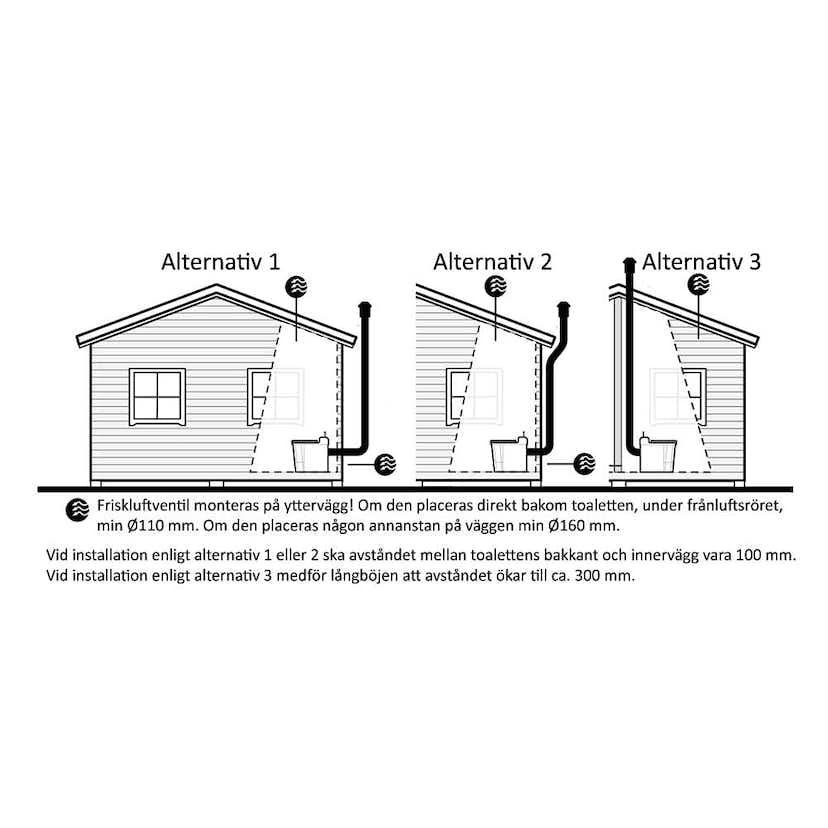 Alternativ 1

Alternativ 2

Alternativ 3

Friskluftventil monteras på yttervägg! Om den placeras direkt bakom toaletten, under frånluftsröret, min Ø110 mm. Om den placeras någon annanstan på väggen min Ø160 mm.

Vid installation enligt alternativ 1 eller 2 ska avståndet mellan toalettens bakkant och innervägg vara 100 mm. Vid installation enligt alternativ 3 medför långböjen att avståndet ökar till ca. 300 mm.