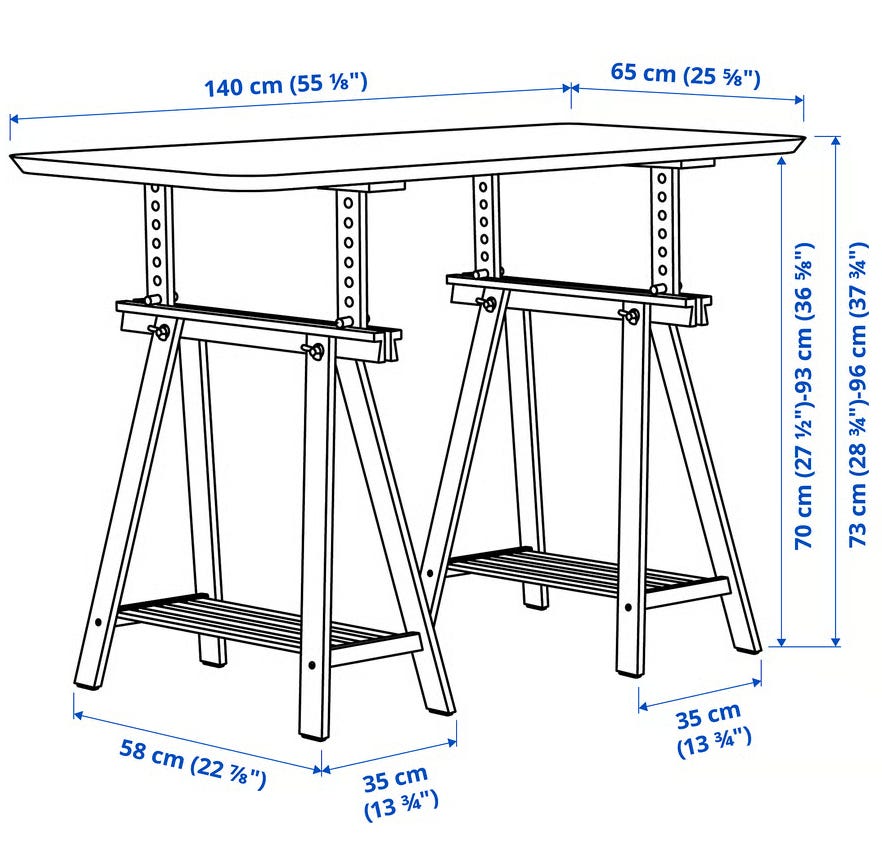 140 cm (55 ⅛")

65 cm (25 ⅝")

70 cm (27 ½")-93 cm (36 ⅝")

73 cm (28 ¾")-96 cm (37 ¾")

58 cm (22 ⅞")

35 cm (13 ¾")

35 cm (13 ¾")