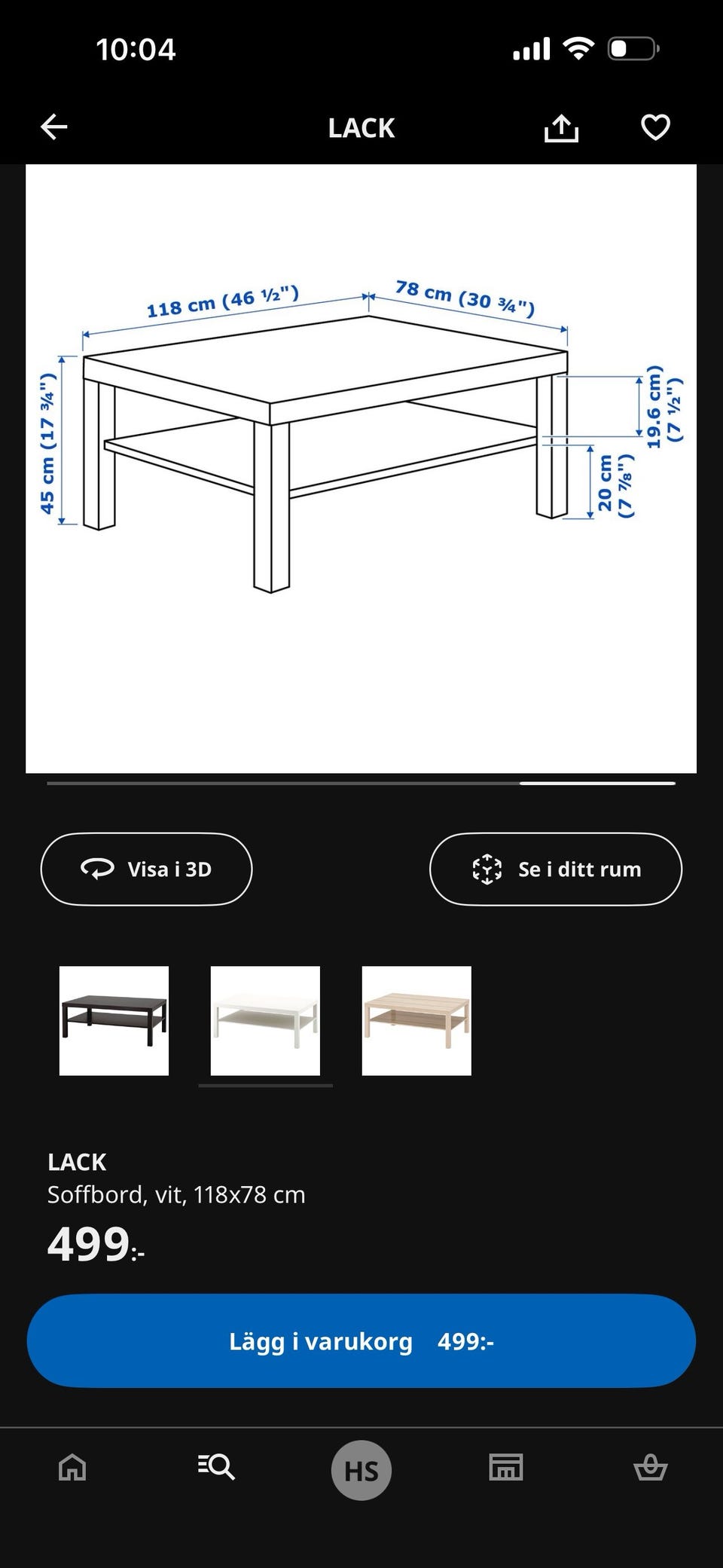 10:04

LACK

118 cm (46 ½")
78 cm (30 ¾")
45 cm (17 ¾")
19.6 cm (7 ½")
20 cm (7 ⅞")

Visa i 3D
Se i ditt rum

LACK
Soffbord, vit, 118x78 cm
499:-

Lägg i varukorg 499:-

HS