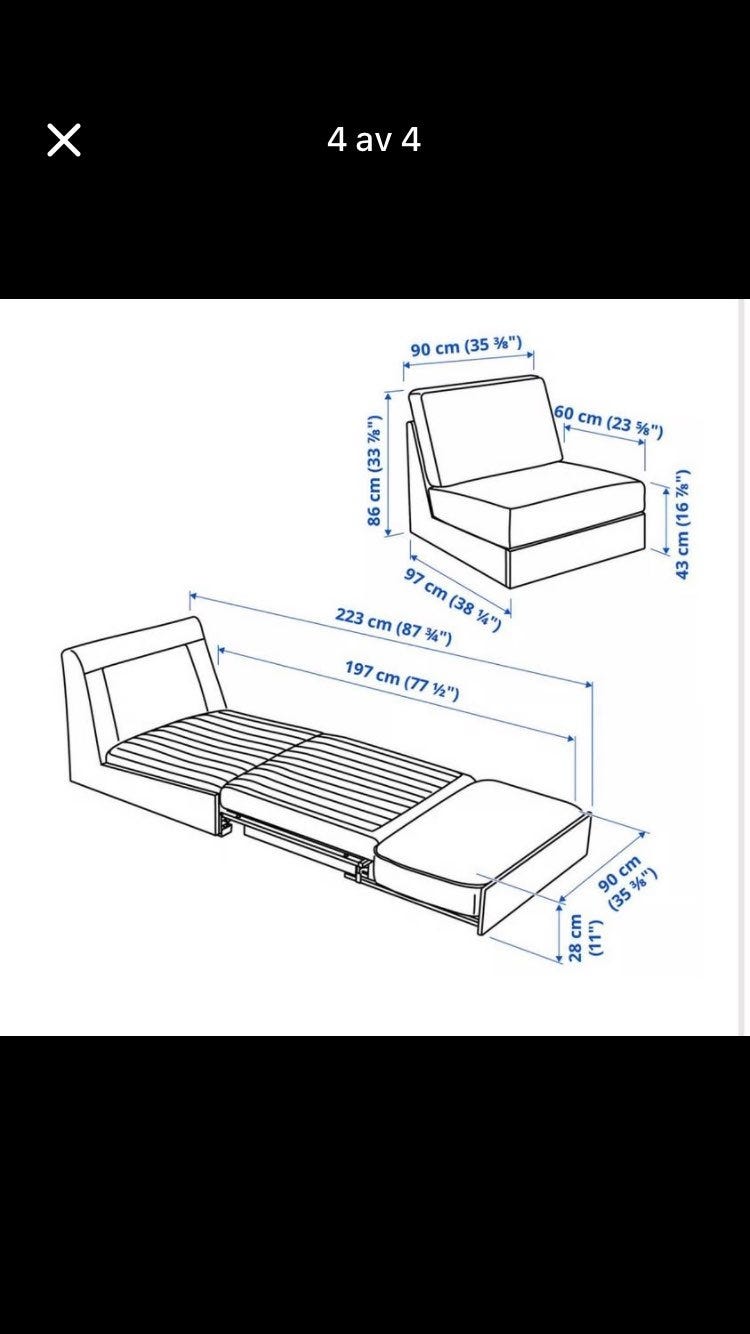 4 av 4

90 cm (35 ⅜")

60 cm (23 ⅝")

86 cm (33 ⅞")

43 cm (16 ⅞")

97 cm (38 ¼")

223 cm (87 ¾")

197 cm (77 ½")

90 cm (35 ⅜")

28 cm (11")