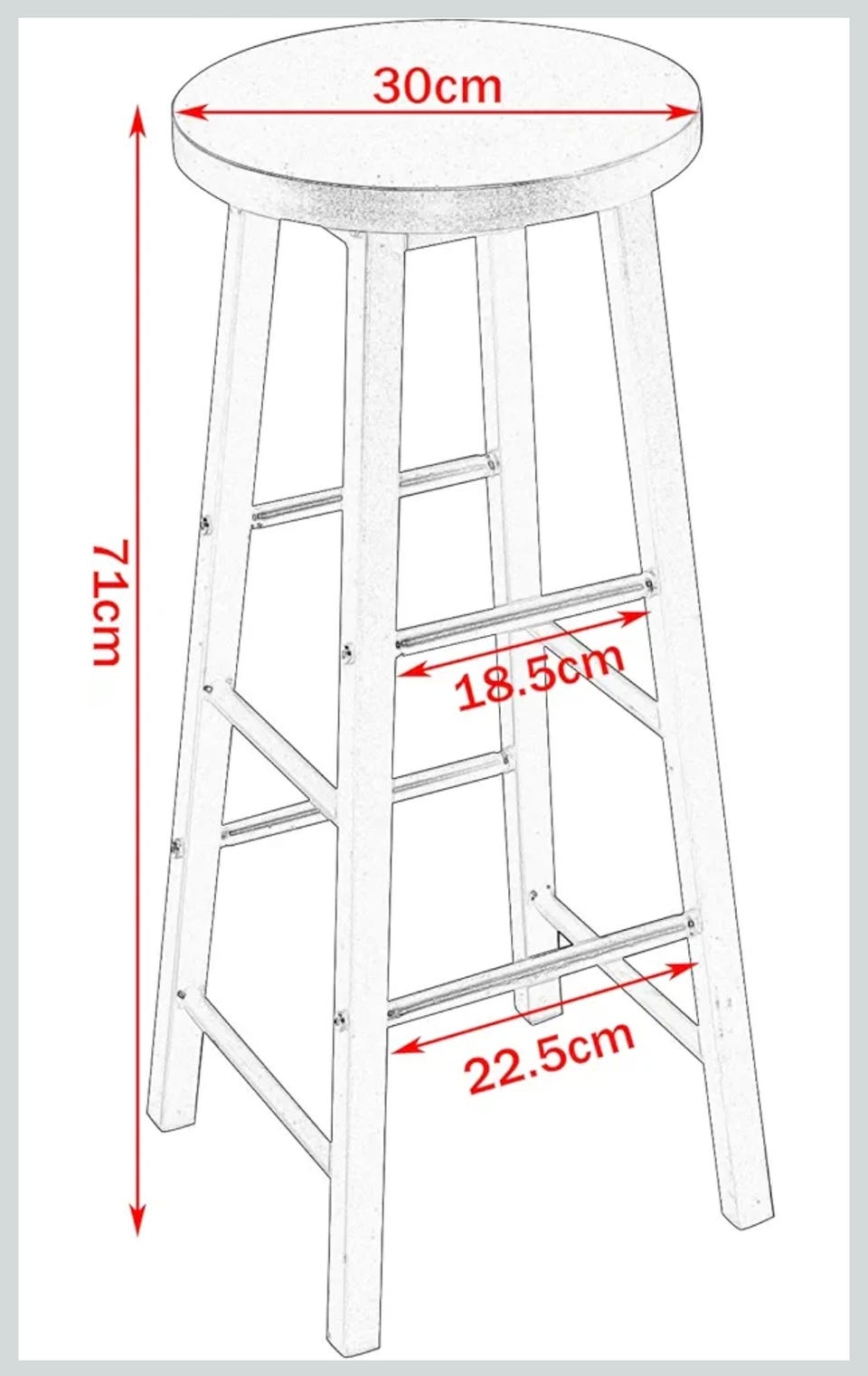 30cm
71cm
18.5cm
22.5cm