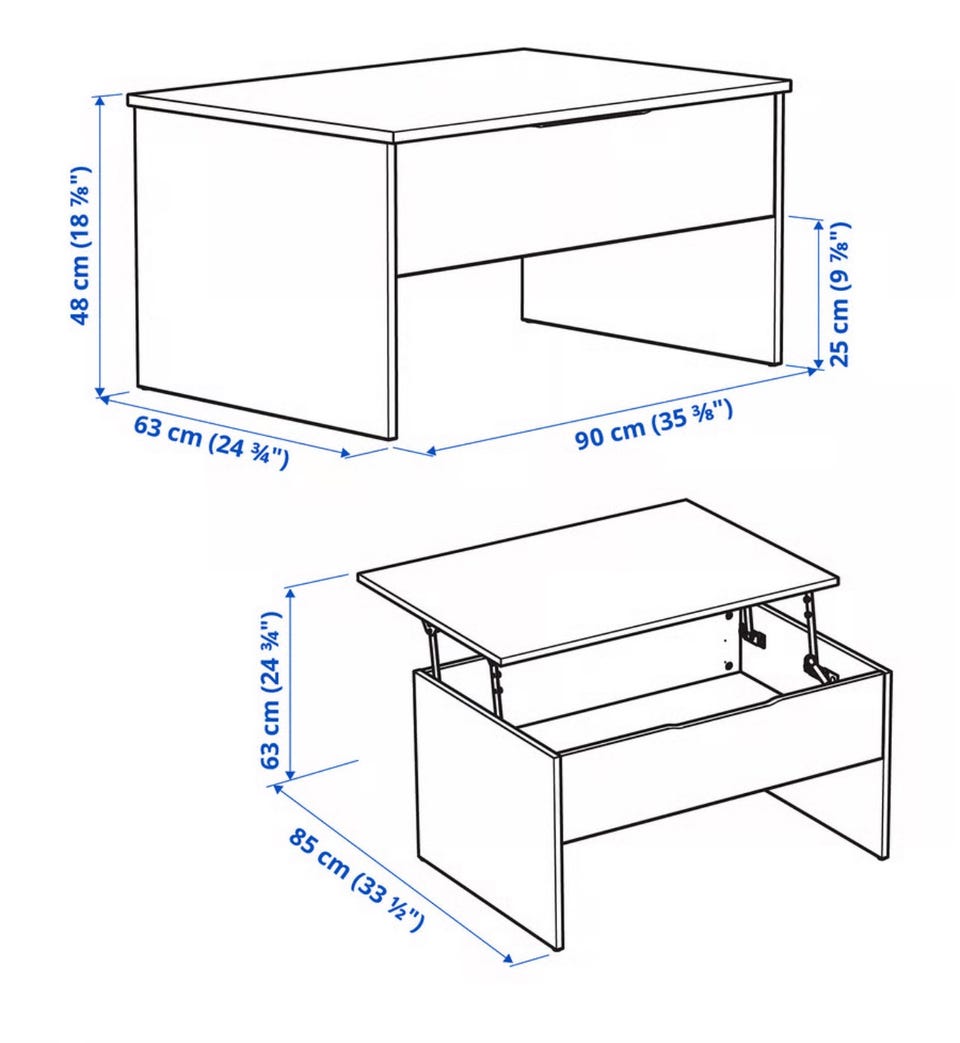 48 cm (18 ⅞")

25 cm (9 ⅞")

63 cm (24 ¾")

90 cm (35 ⅜")

63 cm (24 ¾")

85 cm (33 ½")