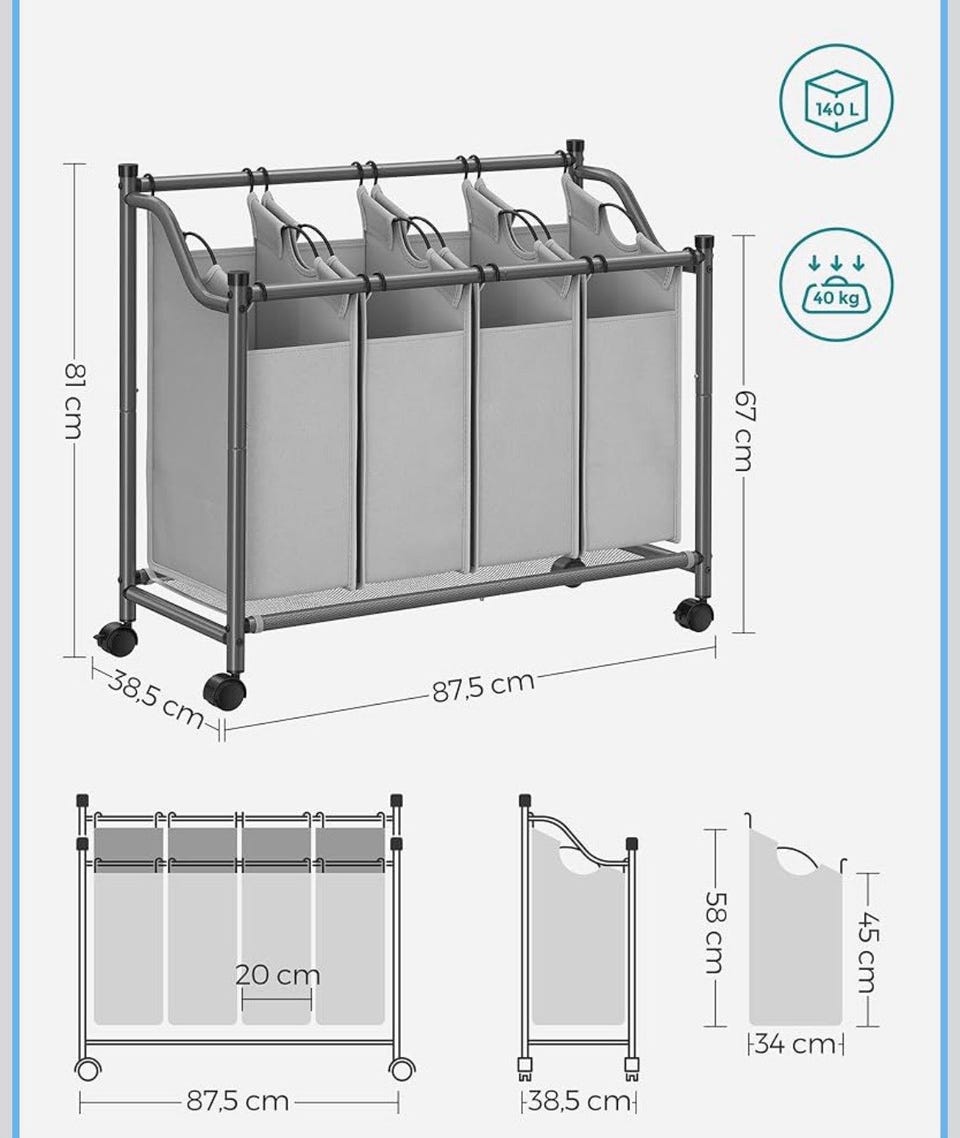 140 L

40 kg

81 cm

67 cm

38,5 cm

87,5 cm

20 cm

87,5 cm

38,5 cm

58 cm

45 cm

34 cm