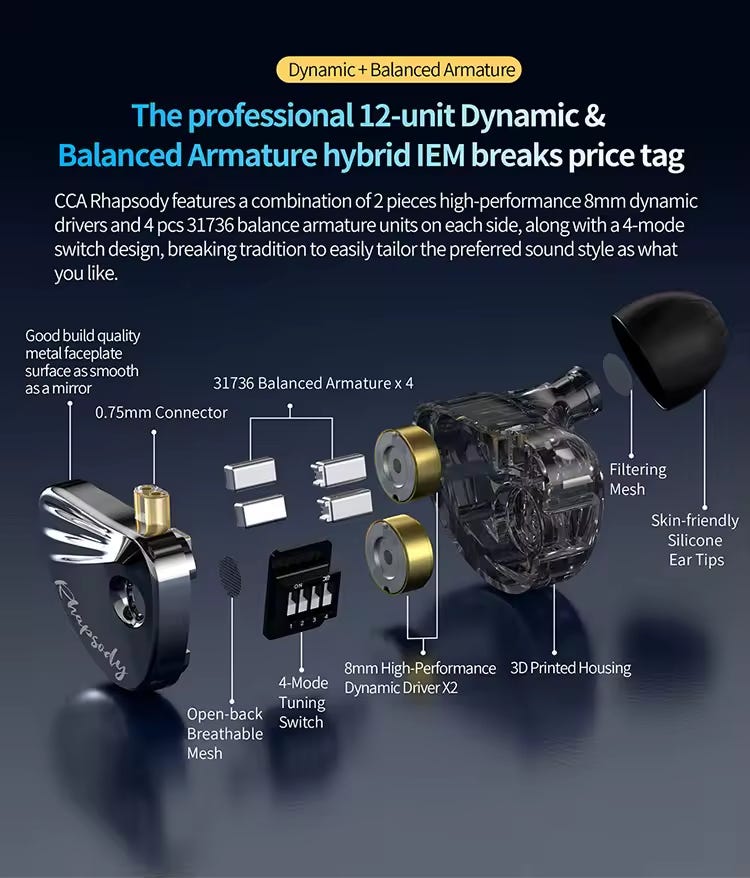 Dynamic + Balanced Armature

The professional 12-unit Dynamic & Balanced Armature hybrid IEM breaks price tag

CCA Rhapsody features a combination of 2 pieces high-performance 8mm dynamic drivers and 4 pcs 31736 balance armature units on each side, along with a 4-mode switch design, breaking tradition to easily tailor the preferred sound style as what you like.

Good build quality metal faceplate surface as smooth as a mirror

0.75mm Connector

31736 Balanced Armature x 4

Filtering Mesh

Skin-friendly Silicone Ear Tips

Rhapsody

ON

1 2 3 4

Open-back Breathable Mesh

4-Mode Tuning Switch

8mm High-Performance Dynamic Driver X2

3D Printed Housing