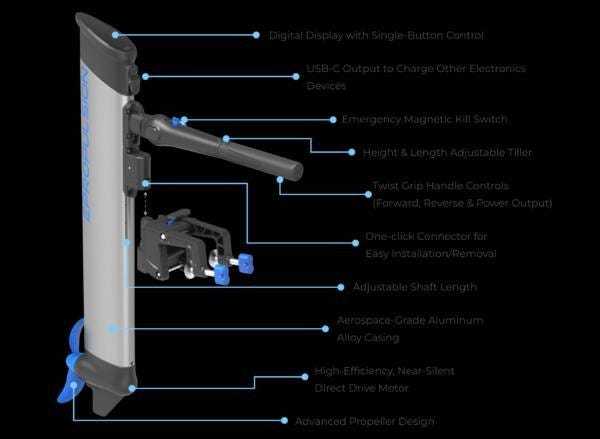 EPROPULSION

Digital Display with Single-Button Control

USB-C Output to Charge Other Electronics Devices

Emergency Magnetic Kill Switch

Height & Length Adjustable Tiller

Twist Grip Handle Controls (Forward, Reverse & Power Output)

One-click Connector for Easy Installation/Removal

Adjustable Shaft Length

Aerospace-Grade Aluminum Alloy Casing

High-Efficiency, Near-Silent Direct Drive Motor

Advanced Propeller Design