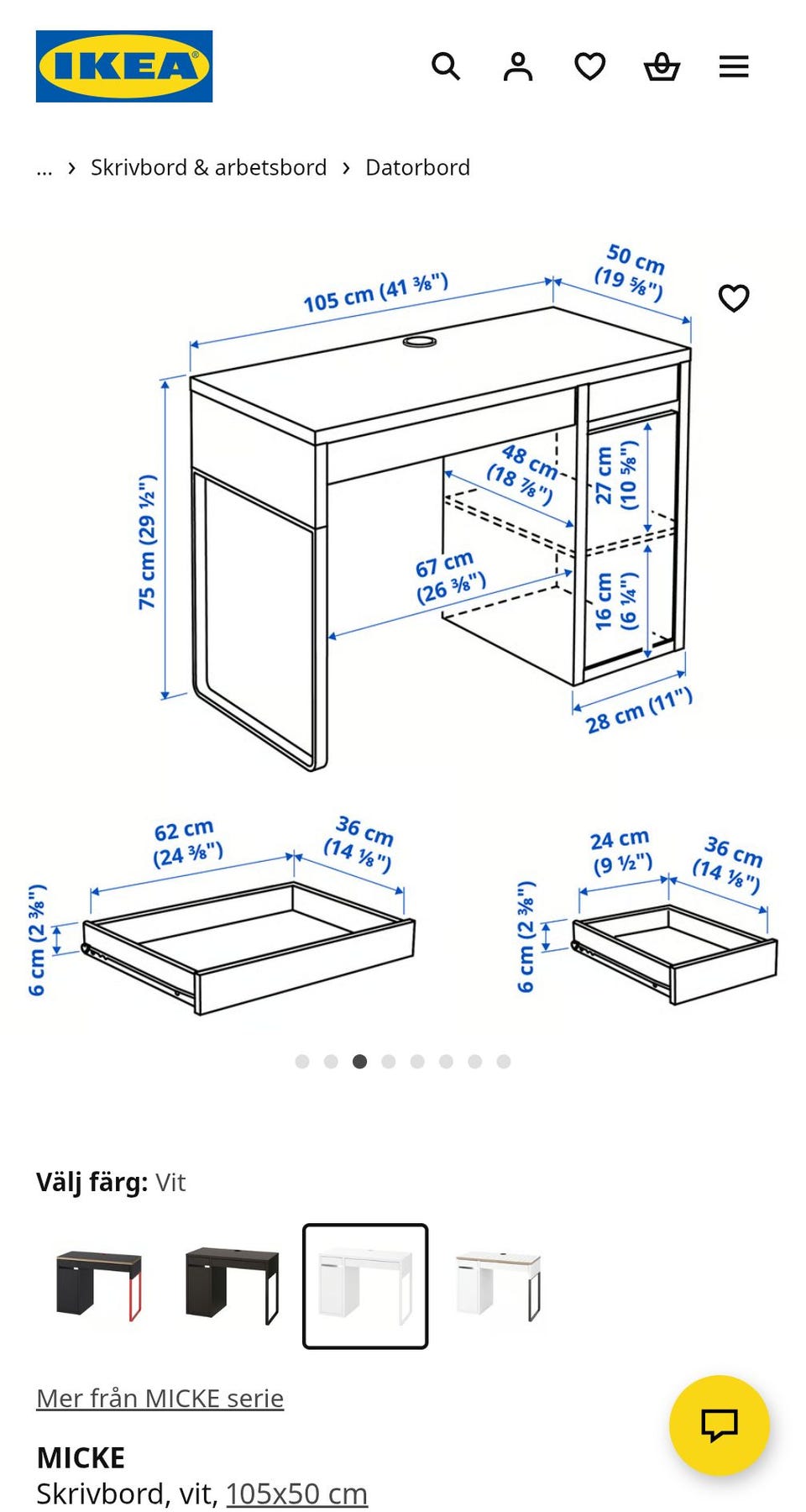 IKEA

... › Skrivbord & arbetsbord › Datorbord

105 cm (41 ⅜")
50 cm (19 ⅝")
75 cm (29 ½")
48 cm (18 ⅞")
27 cm (10 ⅝")
67 cm (26 ⅜")
16 cm (6 ¼")
28 cm (11")

62 cm (24 ⅜")
36 cm (14 ⅛")
6 cm (2 ⅜")

24 cm (9 ½")
36 cm (14 ⅛")
6 cm (2 ⅜")

Välj färg: Vit

Mer från MICKE serie

MICKE
Skrivbord, vit, 105x50 cm