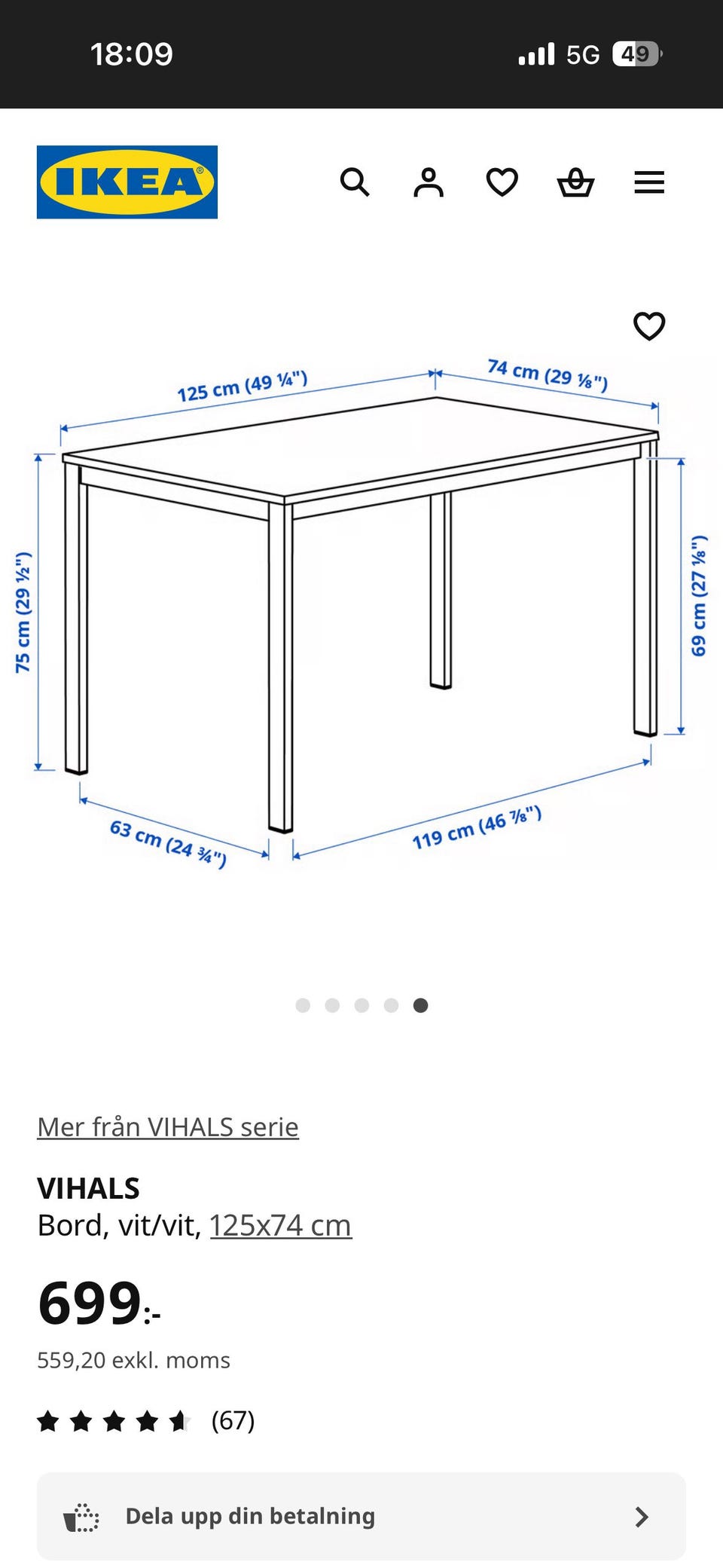 18:09

5G 49

IKEA

125 cm (49 ¼")

74 cm (29 ⅛")

75 cm (29 ½")

69 cm (27 ⅛")

63 cm (24 ¾")

119 cm (46 ⅞")

Mer från VIHALS serie

VIHALS
Bord, vit/vit, 125x74 cm

699:-

559,20 exkl. moms

(67)

Dela upp din betalning