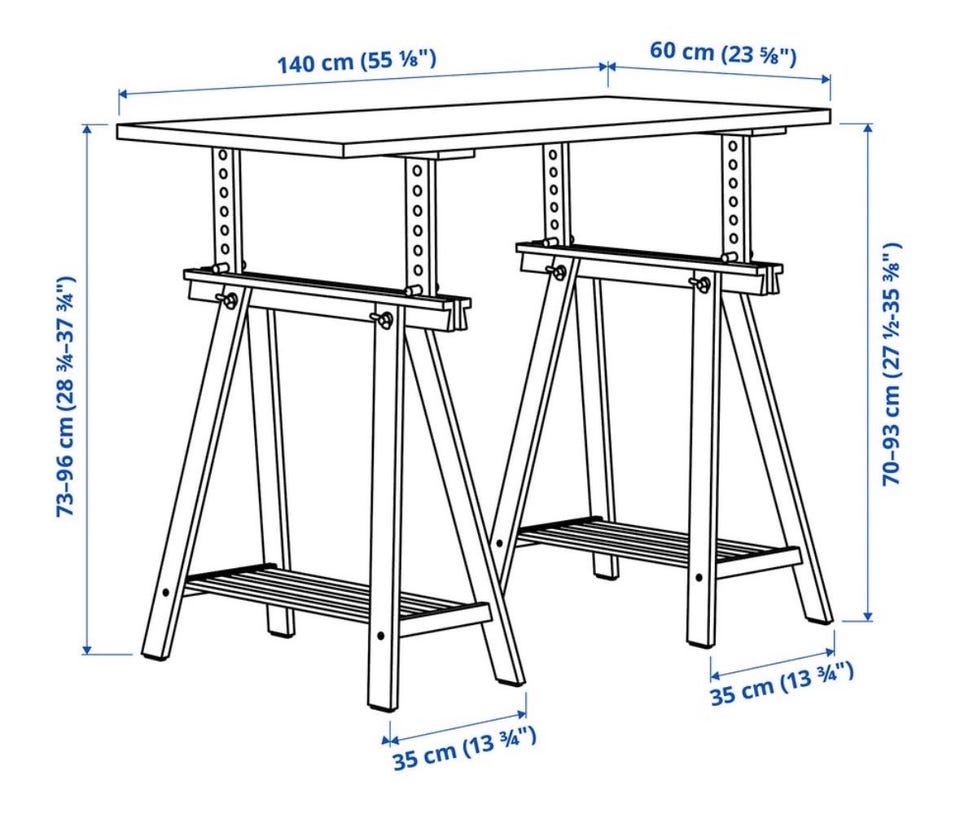 140 cm (55 ⅛")
60 cm (23 ⅝")
73–96 cm (28 ¾–37 ¾")
70–93 cm (27 ½–35 ⅜")
35 cm (13 ¾")
35 cm (13 ¾")