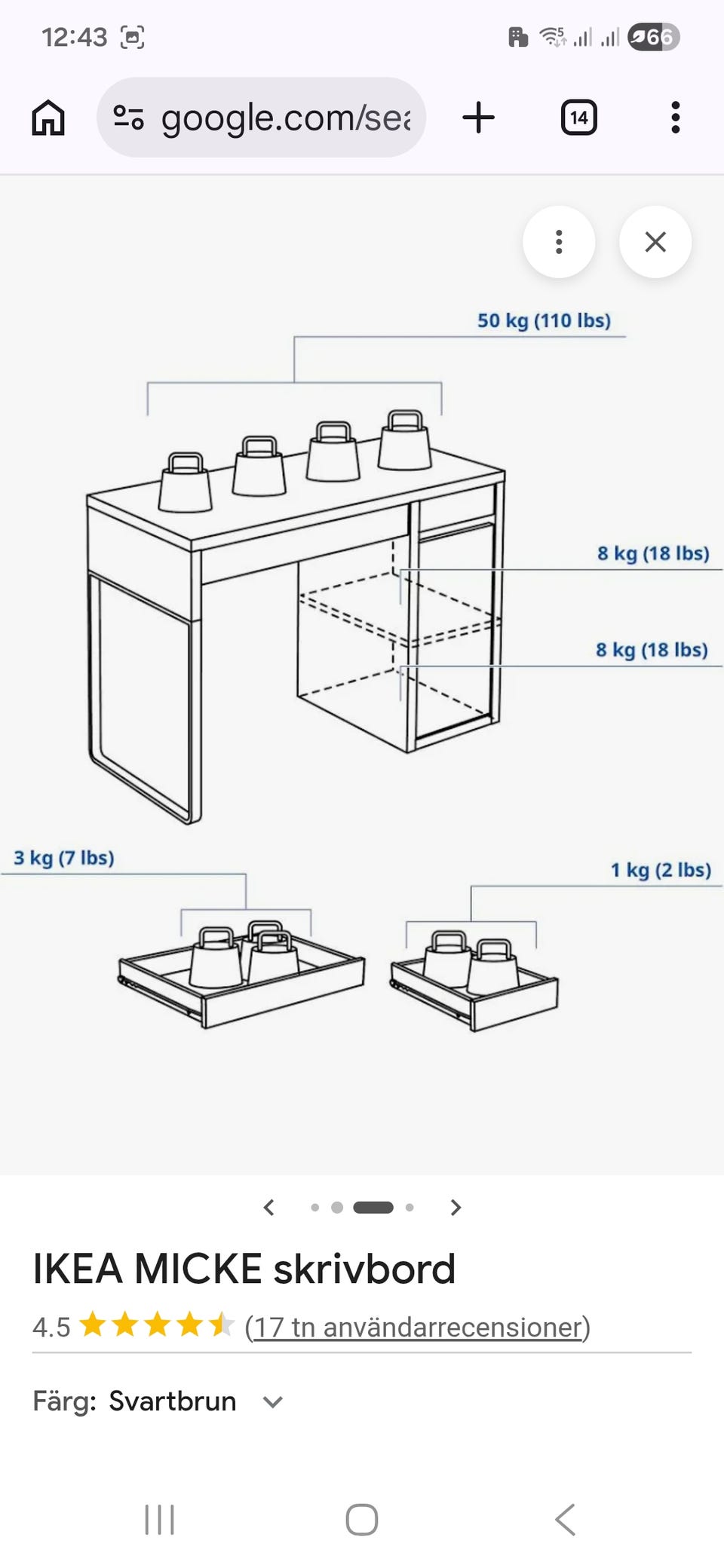 12:43

66

google.com/sea

14

50 kg (110 lbs)

8 kg (18 lbs)

8 kg (18 lbs)

3 kg (7 lbs)

1 kg (2 lbs)

IKEA MICKE skrivbord

4.5 (17 tn användarrecensioner)

Färg: Svartbrun