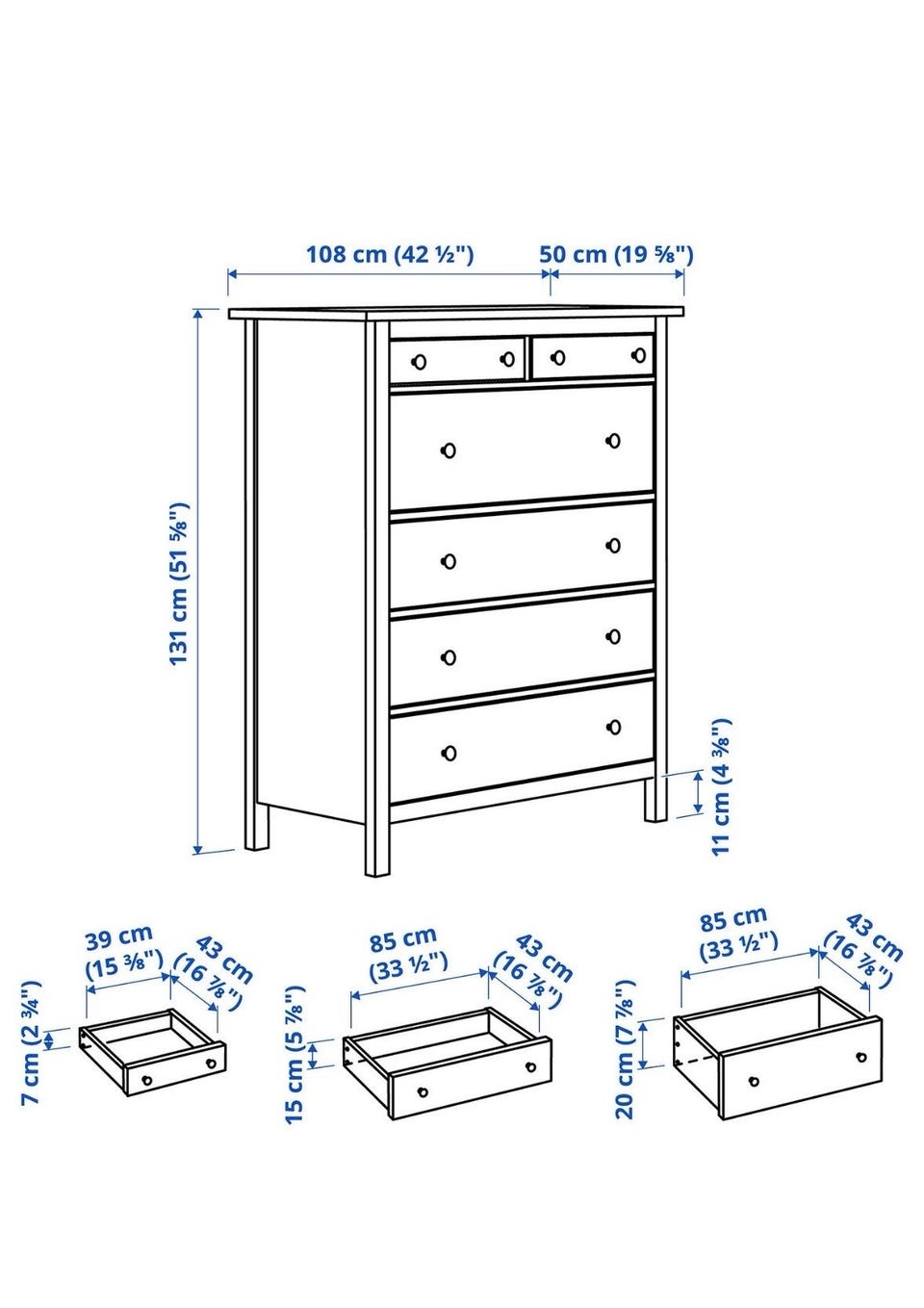 108 cm (42 ½")
50 cm (19 ⅝")
131 cm (51 ⅝")
11 cm (4 ⅜")
39 cm (15 ⅜")
43 cm (16 ⅞")
7 cm (2 ¾")
85 cm (33 ½")
43 cm (16 ⅞")
15 cm (5 ⅞")
85 cm (33 ½")
43 cm (16 ⅞")
20 cm (7 ⅞")