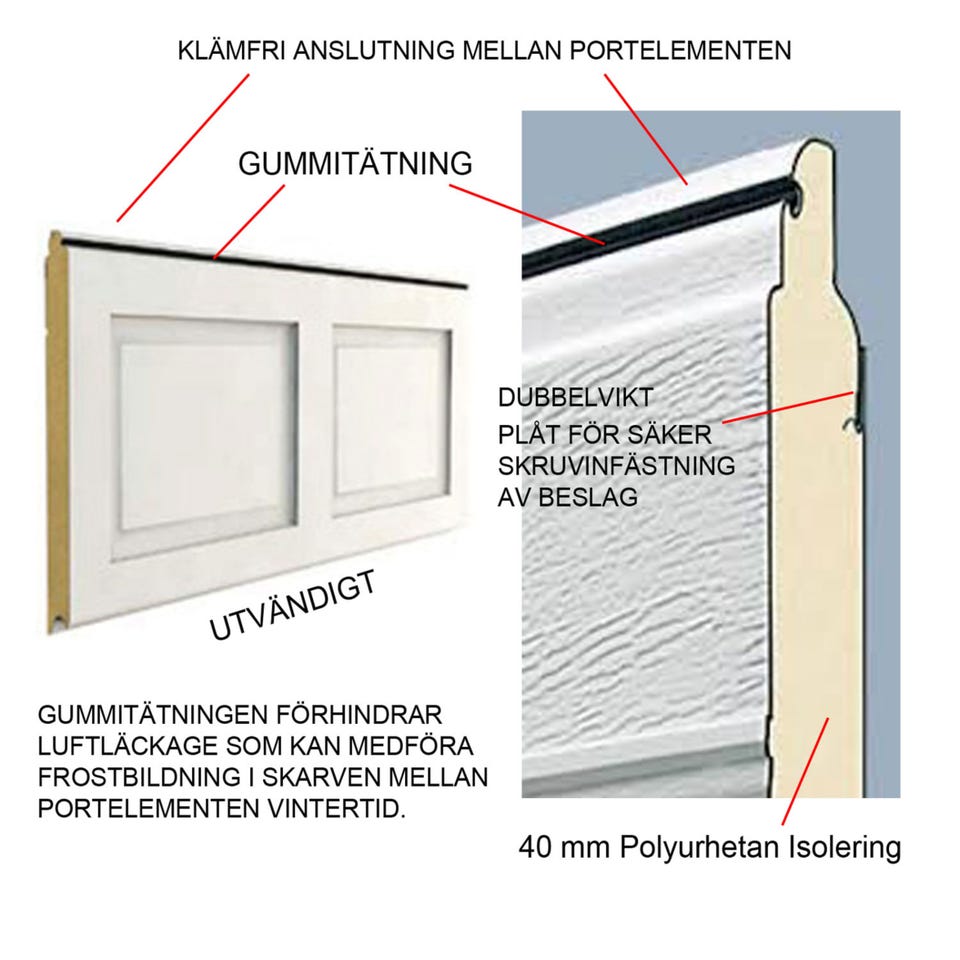 KLÄMFRI ANSLUTNING MELLAN PORTELEMENTEN

GUMMITÄTNING

DUBBELVIKT PLÅT FÖR SÄKER SKRUVINFÄSTNING AV BESLAG

UTVÄNDIGT

GUMMITÄTNINGEN FÖRHINDRAR LUFTLÄCKAGE SOM KAN MEDFÖRA FROSTBILDNING I SKARVEN MELLAN PORTELEMENTEN VINTERTID.

40 mm Polyurhetan Isolering