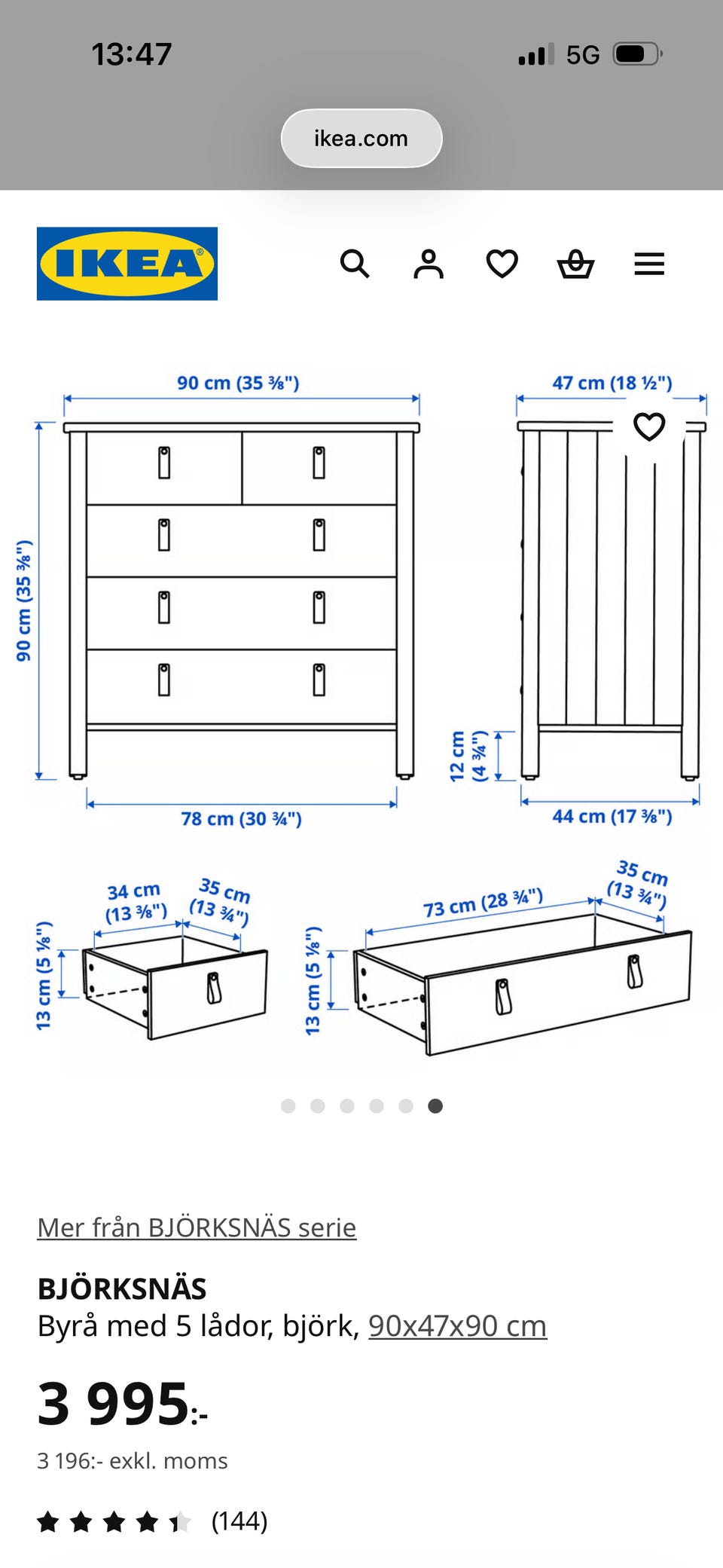 13:47 5G

ikea.com

IKEA

90 cm (35 ⅜")
47 cm (18 ½")
90 cm (35 ⅜")
12 cm (4 ¾")
78 cm (30 ¾")
44 cm (17 ⅜")
34 cm (13 ⅜")
35 cm (13 ¾")
13 cm (5 ⅛")
73 cm (28 ¾")
35 cm (13 ¾")
13 cm (5 ⅛")

Mer från BJÖRKSNÄS serie

BJÖRKSNÄS
Byrå med 5 lådor, björk, 90x47x90 cm

3 995:-

3 196:- exkl. moms

(144)