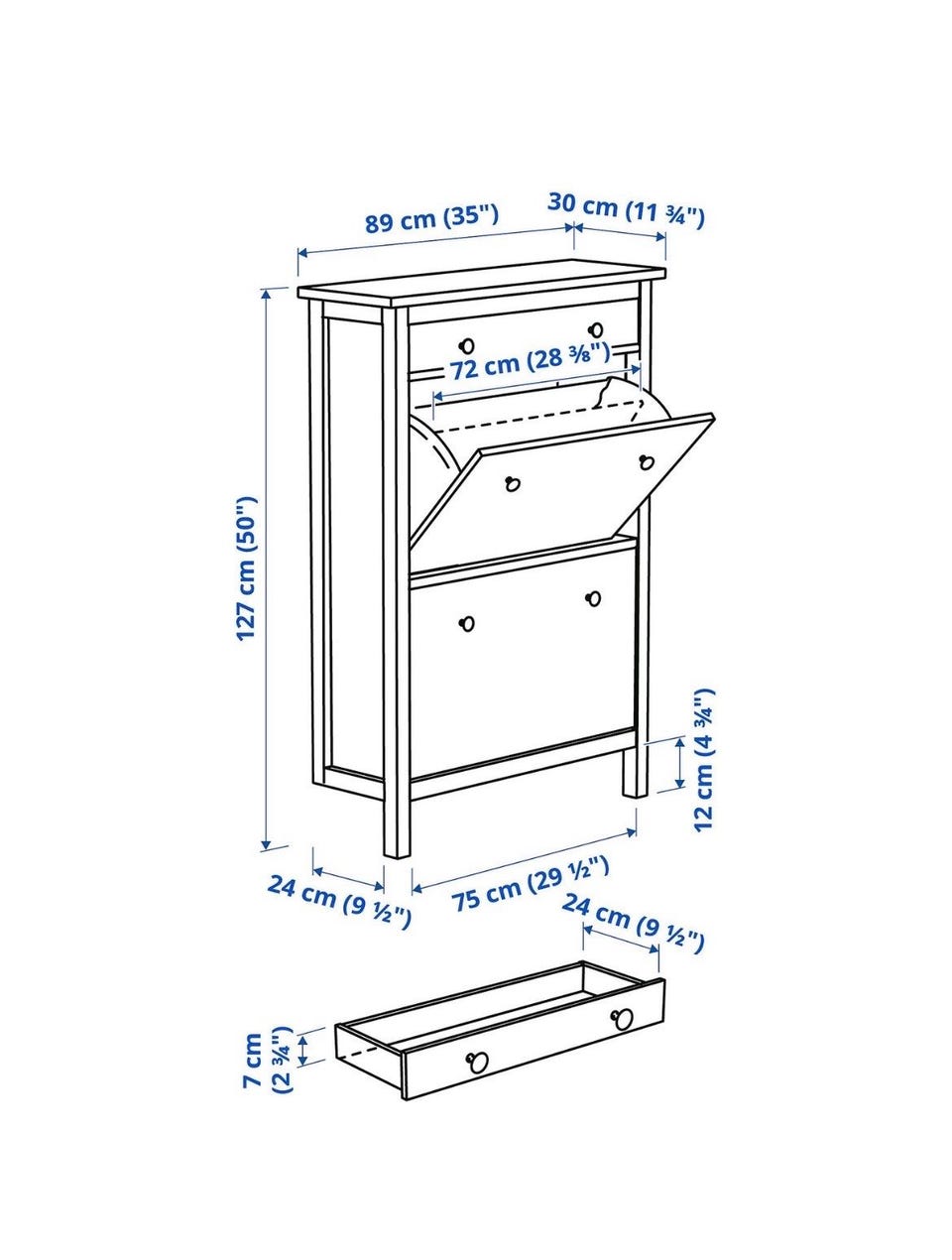 89 cm (35")
30 cm (11 ¾")
72 cm (28 ⅜")
127 cm (50")
12 cm (4 ¾")
24 cm (9 ½")
75 cm (29 ½")
24 cm (9 ½")
7 cm (2 ¾")