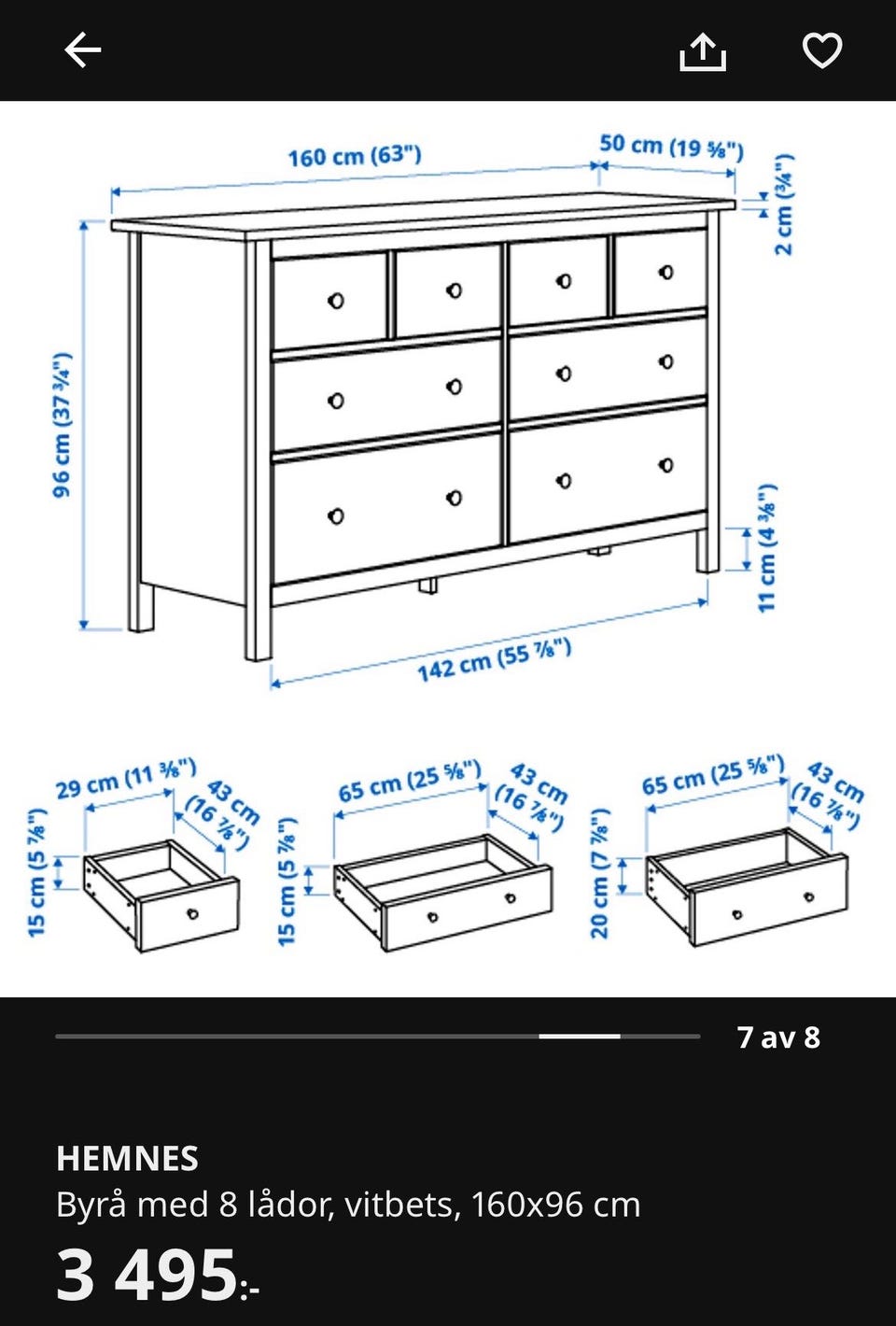 160 cm (63")
50 cm (19 ⅝")
2 cm (¾")
96 cm (37 ¾")
11 cm (4 ⅜")
142 cm (55 ⅞")

29 cm (11 ⅜")
43 cm (16 ⅞")
15 cm (5 ⅞")

65 cm (25 ⅝")
43 cm (16 ⅞")
15 cm (5 ⅞")

65 cm (25 ⅝")
43 cm (16 ⅞")
20 cm (7 ⅞")

7 av 8

HEMNES
Byrå med 8 lådor, vitbets, 160x96 cm
3 495:-