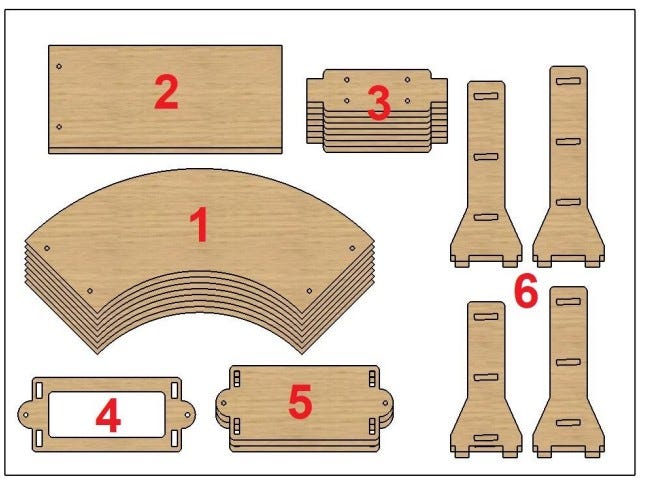 2
3
1
6
4
5