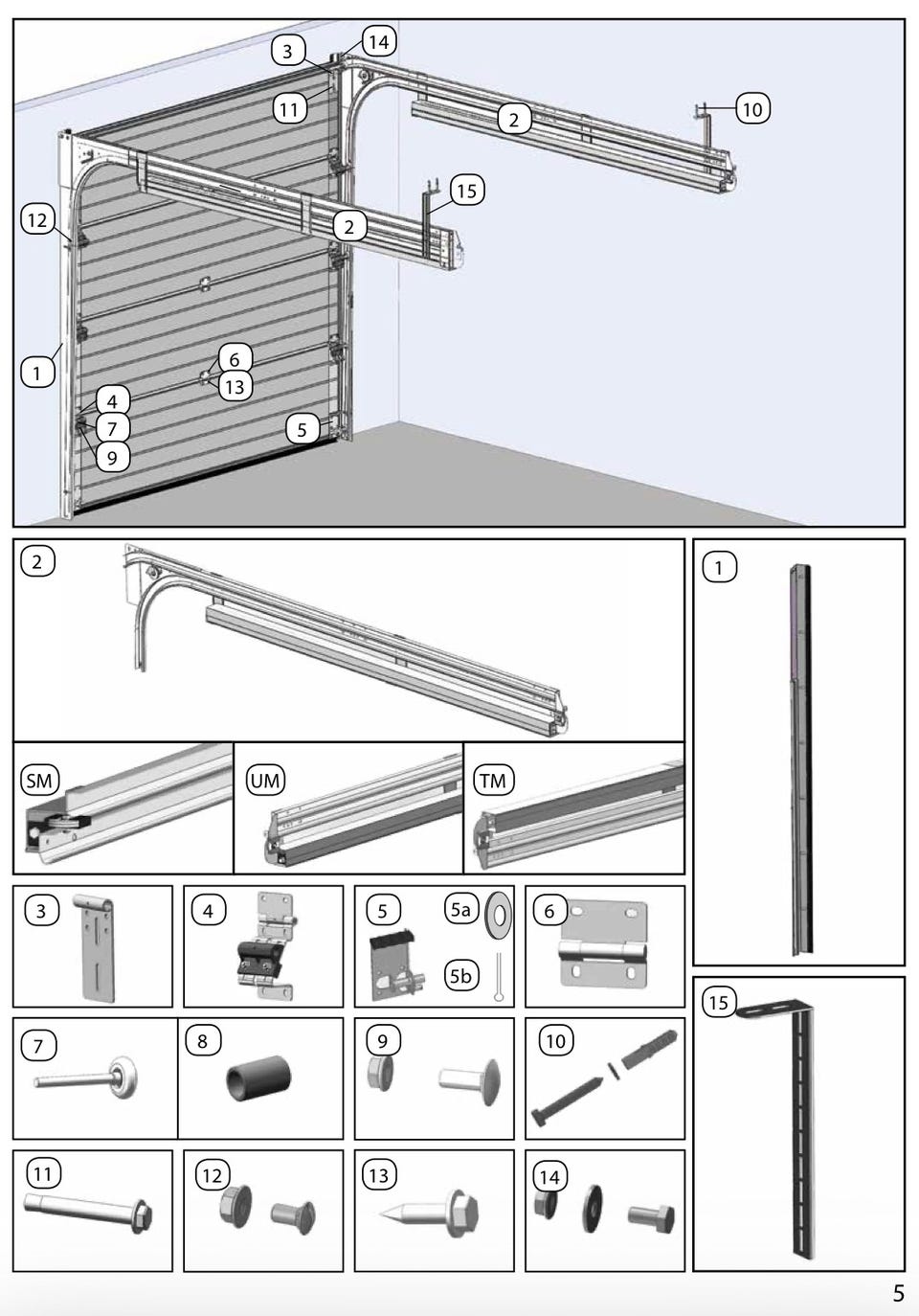 3
14
11
2
10
15
12
2
1
6
13
4
7
9
5

2

1

SM
UM
TM

3
4
5
5a
5b
6

15

7
8
9
10

11
12
13
14

5