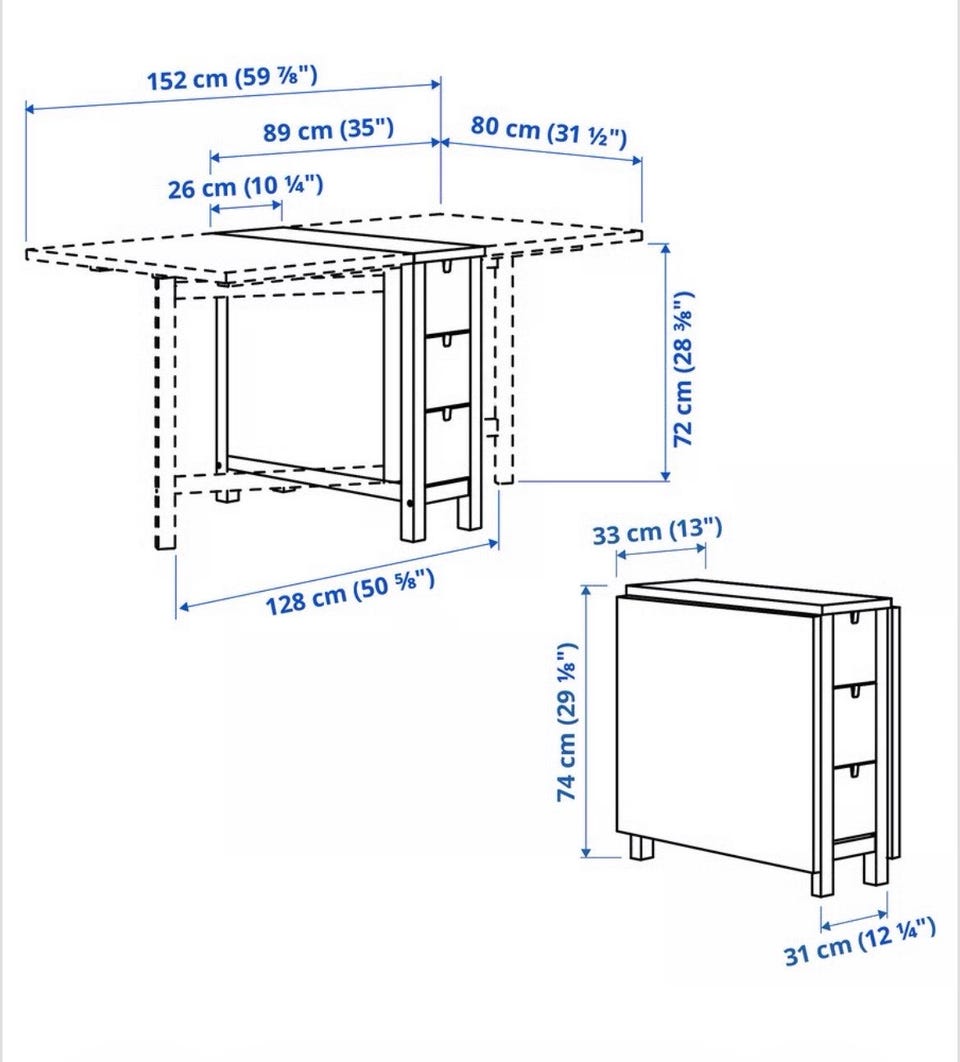 152 cm (59 ⅞")

89 cm (35")

80 cm (31 ½")

26 cm (10 ¼")

72 cm (28 ⅜")

128 cm (50 ⅝")

33 cm (13")

74 cm (29 ⅛")

31 cm (12 ¼")