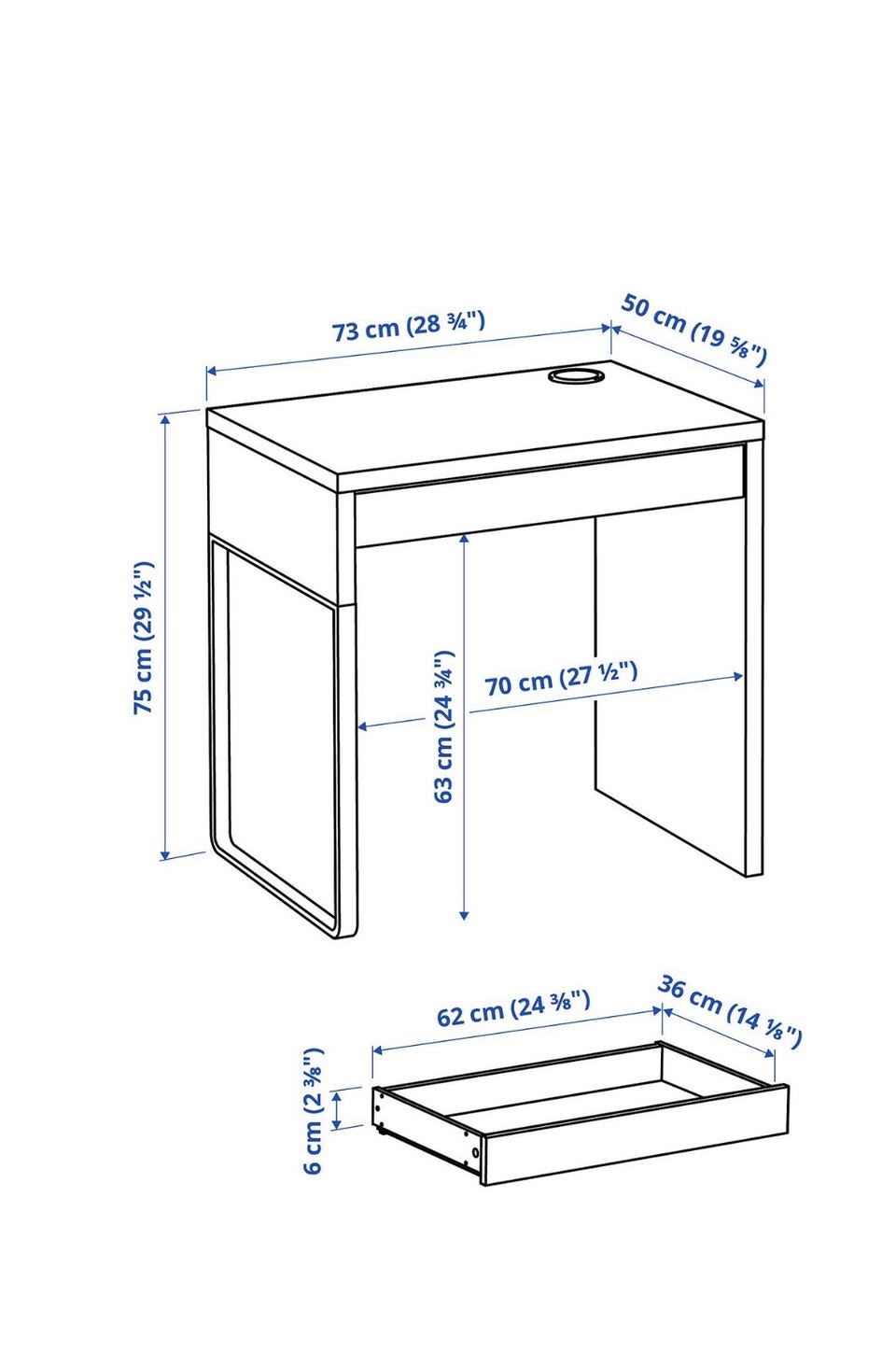 73 cm (28 ¾")

50 cm (19 ⅝")

75 cm (29 ½")

63 cm (24 ¾")

70 cm (27 ½")

62 cm (24 ⅜")

36 cm (14 ⅛")

6 cm (2 ⅜")