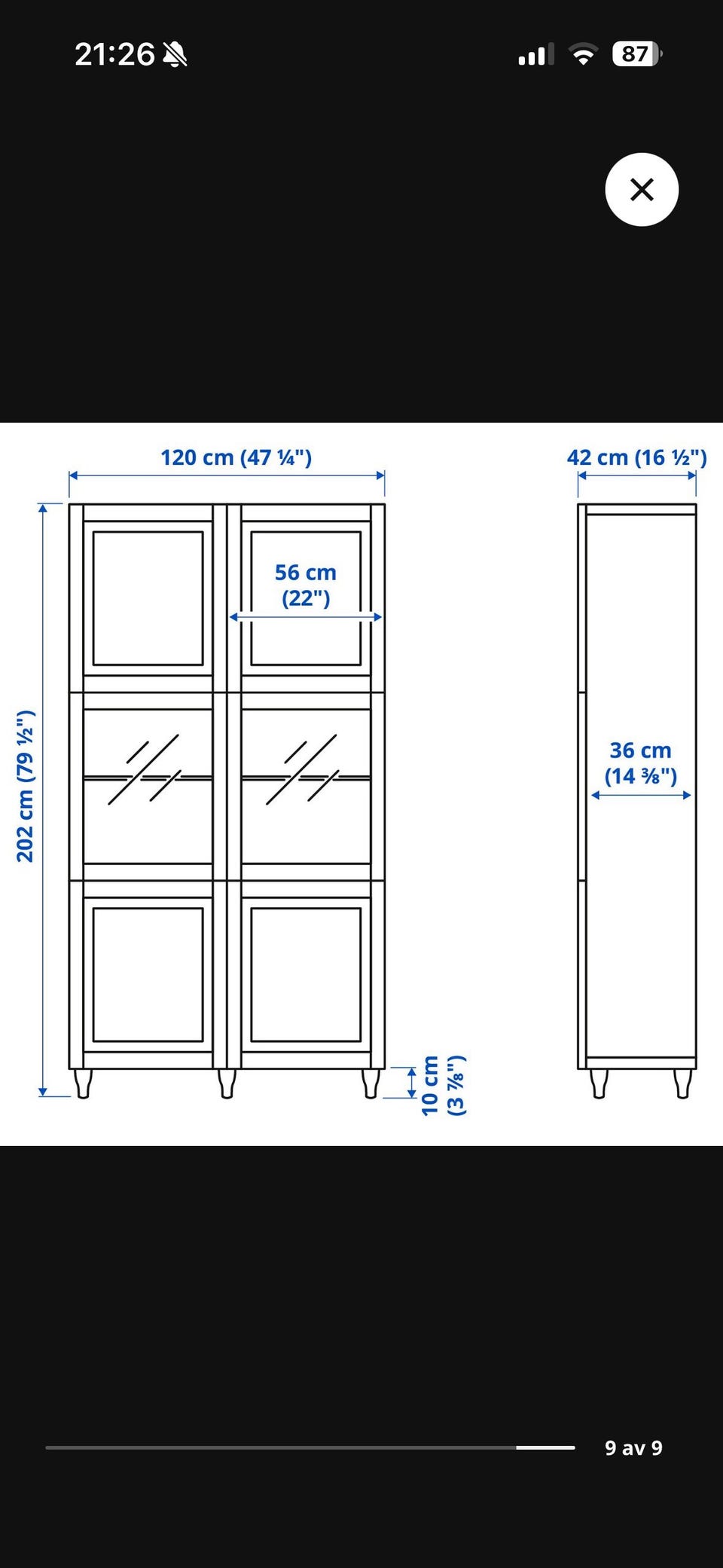 21:26

87

120 cm (47 ¼")

42 cm (16 ½")

56 cm (22")

202 cm (79 ½")

36 cm (14 ⅜")

10 cm (3 ⅞")

9 av 9