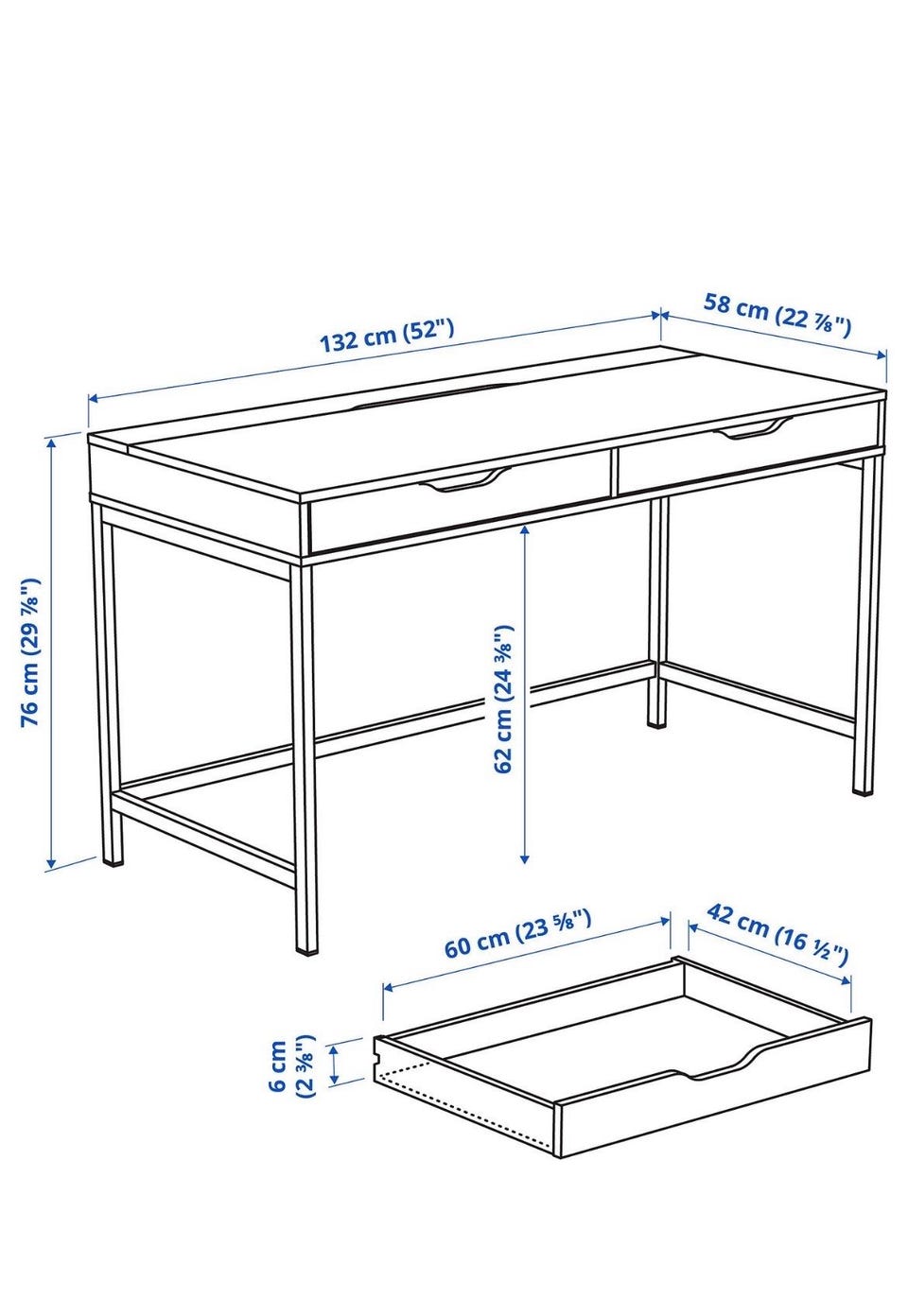 132 cm (52")

58 cm (22 ⅞")

76 cm (29 ⅞")

62 cm (24 ⅜")

60 cm (23 ⅝")

42 cm (16 ½")

6 cm (2 ⅜")