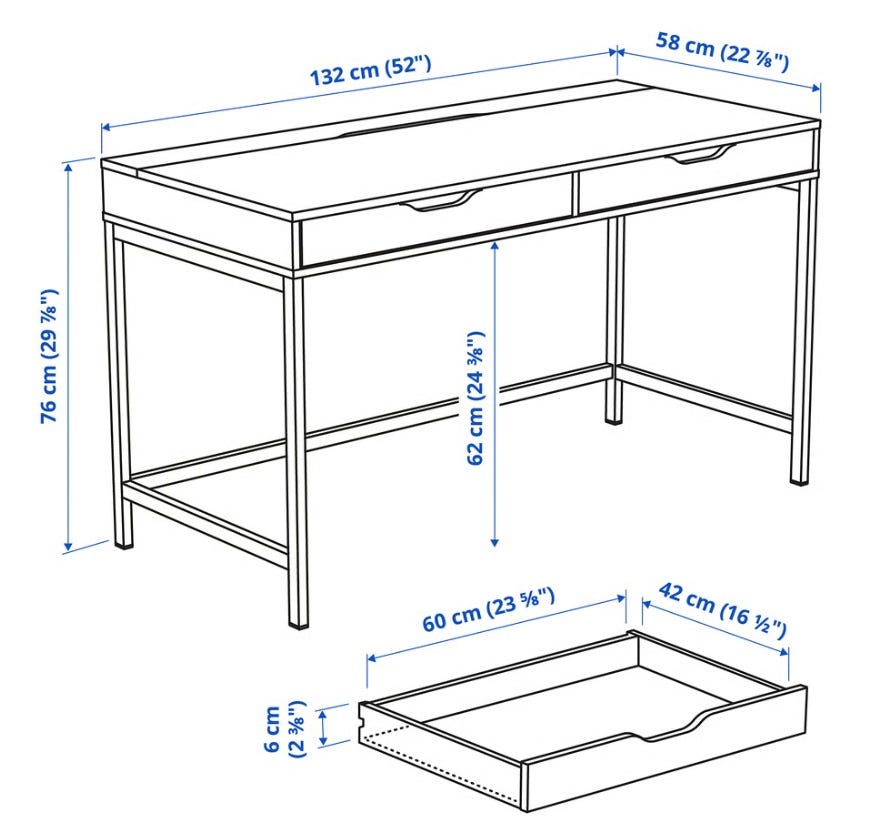 132 cm (52")

58 cm (22 ⅞")

76 cm (29 ⅞")

62 cm (24 ⅜")

60 cm (23 ⅝")

42 cm (16 ½")

6 cm (2 ⅜")